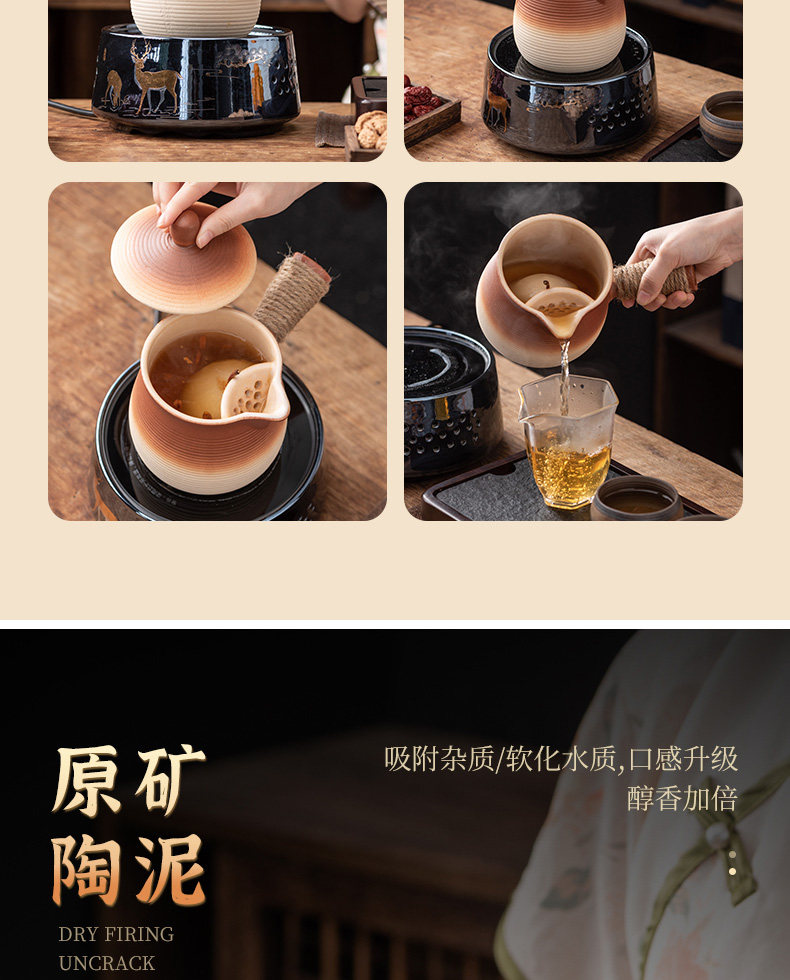 原矿
陶泥

DRY FIRING
UNCRACK

吸附杂质/软化水质,口感升级
醇香加倍