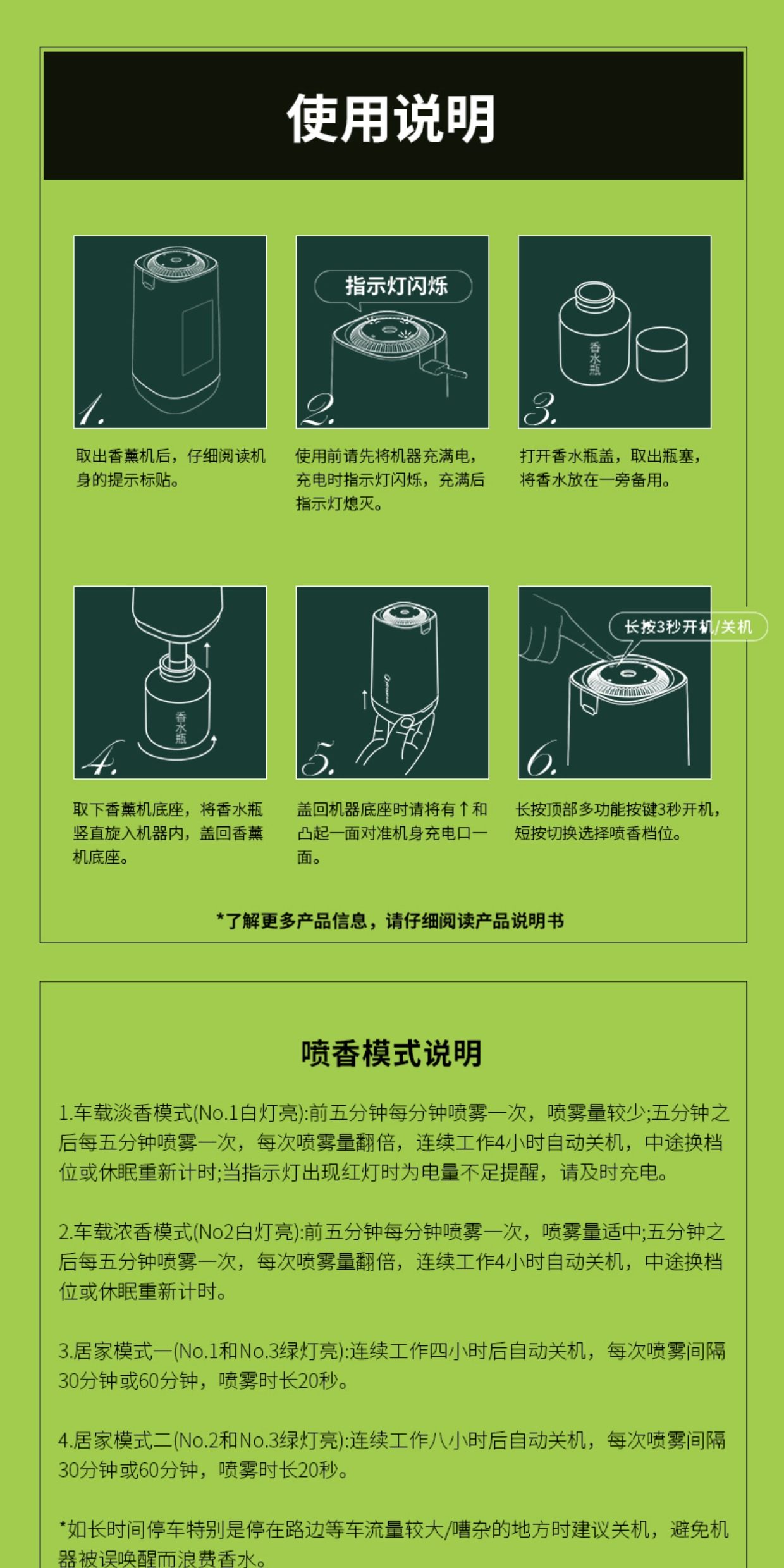 使用说明

1.

取出香薰机后，仔细阅读机身的提示标贴。

指示灯闪烁

2.

使用前请先将机器充满电，充电时指示灯闪烁，充满后指示灯熄灭。

香水瓶

3.

打开香水瓶盖，取出瓶塞，将香水放在一旁备用。

香水瓶

4.

取下香薰机底座，将香水瓶竖直旋入机器内，盖回香薰机底座。

5.

盖回机器底座时请将有↑和凸起一面对准机身充电口一面。

长按3秒开机/关机

6.

长按顶部多功能按键3秒开机，短按切换选择喷香档位。

*了解更多产品信息，请仔细阅读产品说明书

喷香模式说明

1.车载淡香模式(No.1白灯亮):前五分钟每分钟喷雾一次，喷雾量较少;五分钟之后每五分钟喷雾一次，每次喷雾量翻倍，连续工作4小时自动关机，中途换档位或休眠重新计时;当指示灯出现红灯时为电量不足提醒，请及时充电。

2.车载浓香模式(No2白灯亮):前五分钟每分钟喷雾一次，喷雾量适中;五分钟之后每五分钟喷雾一次，每次喷雾量翻倍，连续工作4小时自动关机，中途换档位或休眠重新计时。

3.居家模式一(No.1和No.3绿灯亮):连续工作四小时后自动关机，每次喷雾间隔30分钟或60分钟，喷雾时长20秒。

4.居家模式二(No.2和No.3绿灯亮):连续工作八小时后自动关机，每次喷雾间隔30分钟或60分钟，喷雾时长20秒。

*如长时间停车特别是停在路边等车流量较大/嘈杂的地方时建议关机，避免机器被误唤醒而浪费香水。