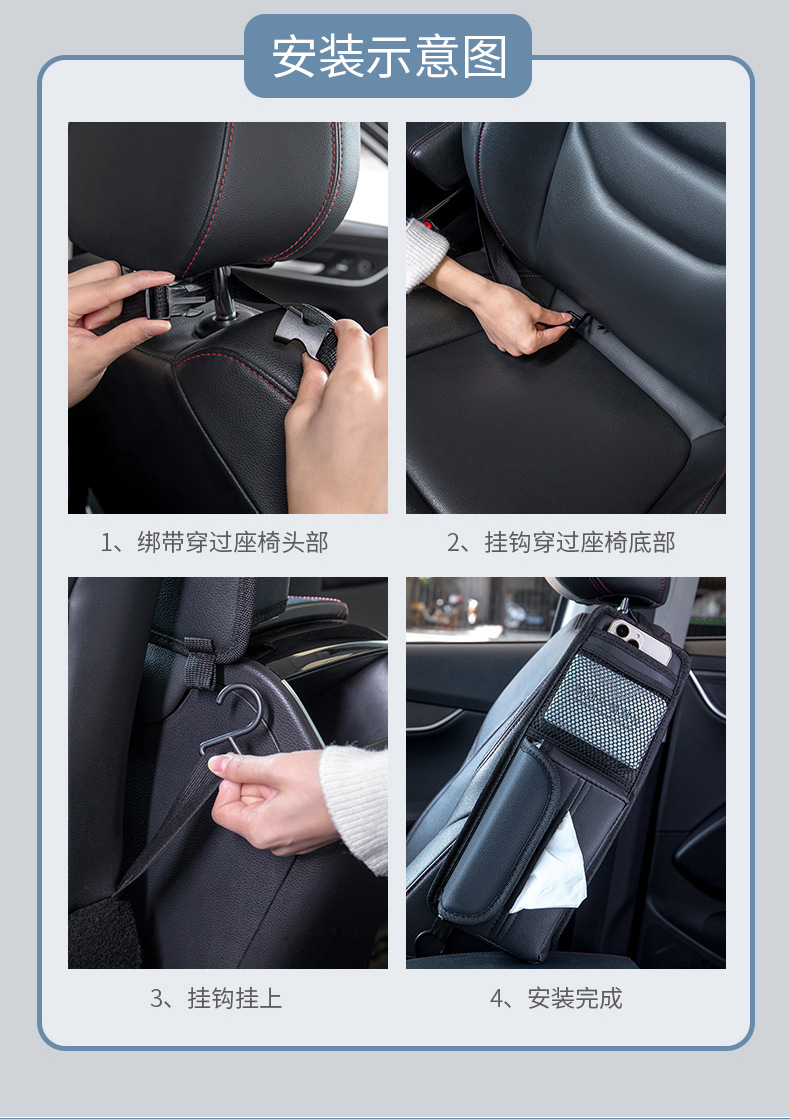 安装示意图

1、绑带穿过座椅头部

2、挂钩穿过座椅底部

3、挂钩挂上

4、安装完成