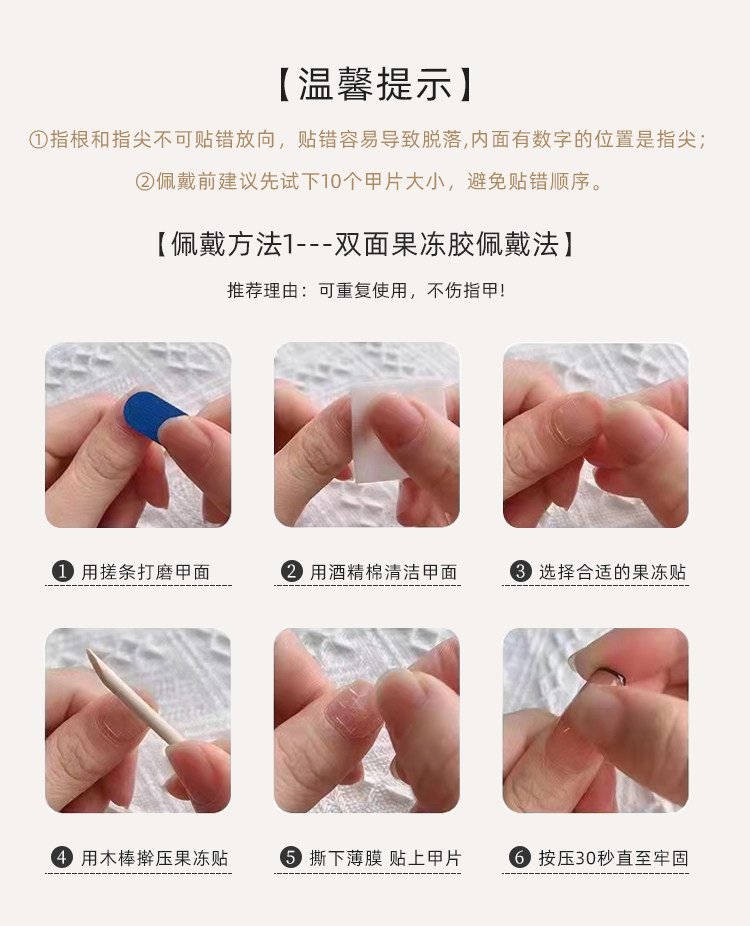 【温馨提示】

①指根和指尖不可贴错放向，贴错容易导致脱落,内面有数字的位置是指尖；

②佩戴前建议先试下10个甲片大小，避免贴错顺序。

【佩戴方法1---双面果冻胶佩戴法】

推荐理由：可重复使用，不伤指甲!

❶ 用搓条打磨甲面

❷ 用酒精棉清洁甲面

❸ 选择合适的果冻贴

❹ 用木棒擀压果冻贴

❺ 撕下薄膜 贴上甲片

❻ 按压30秒直至牢固