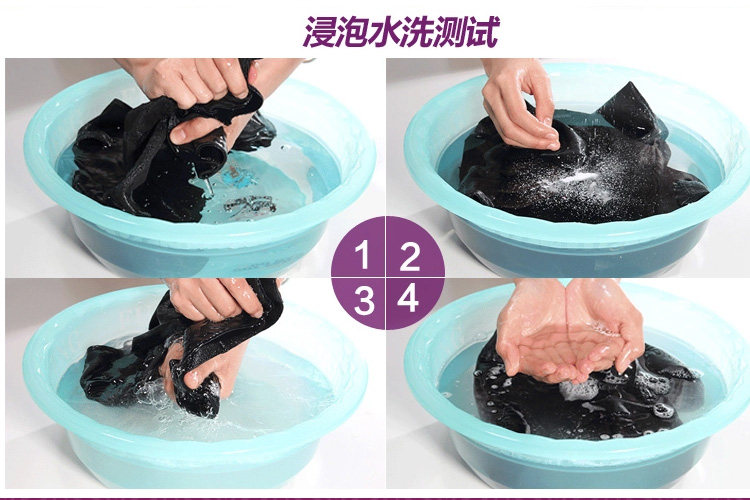 浸泡水洗测试

1 2
3 4