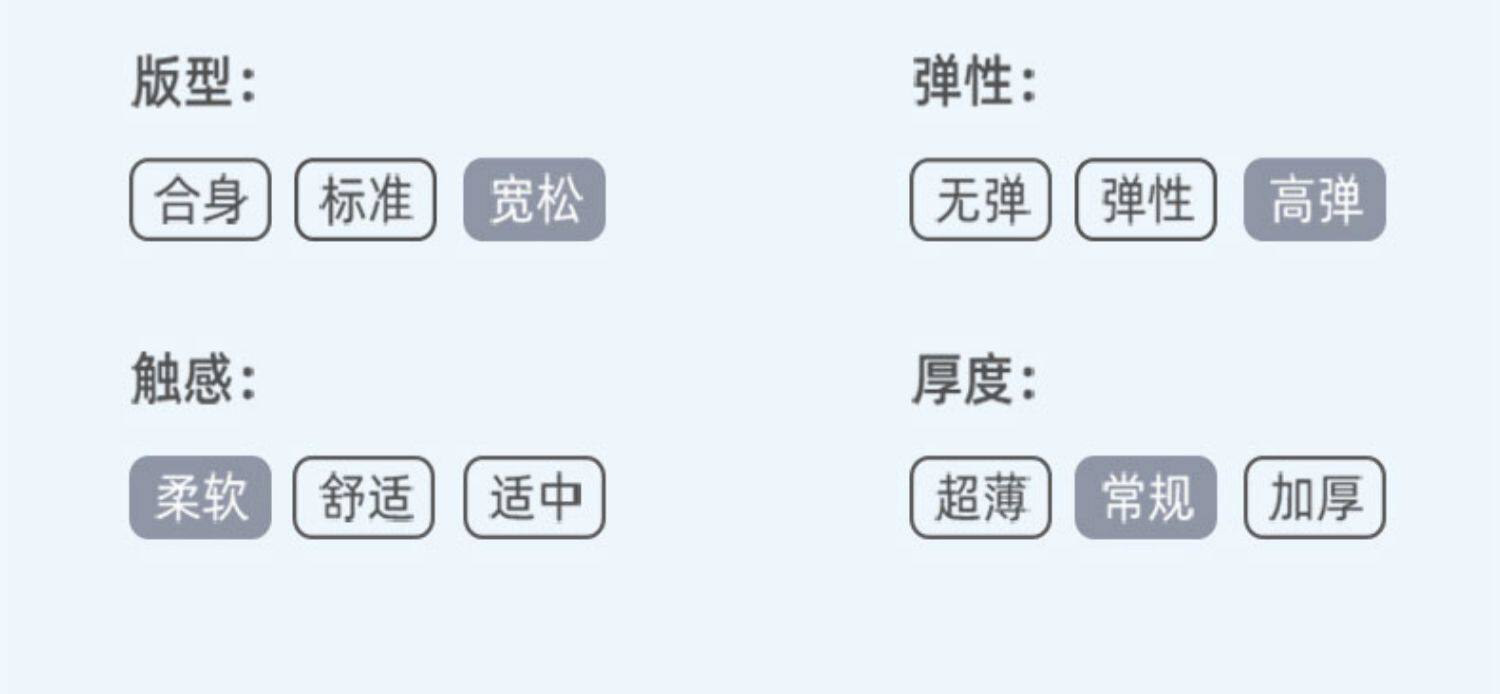 版型:

合身 标准 宽松

触感:

柔软 舒适 适中

弹性:

无弹 弹性 高弹

厚度:

超薄 常规 加厚