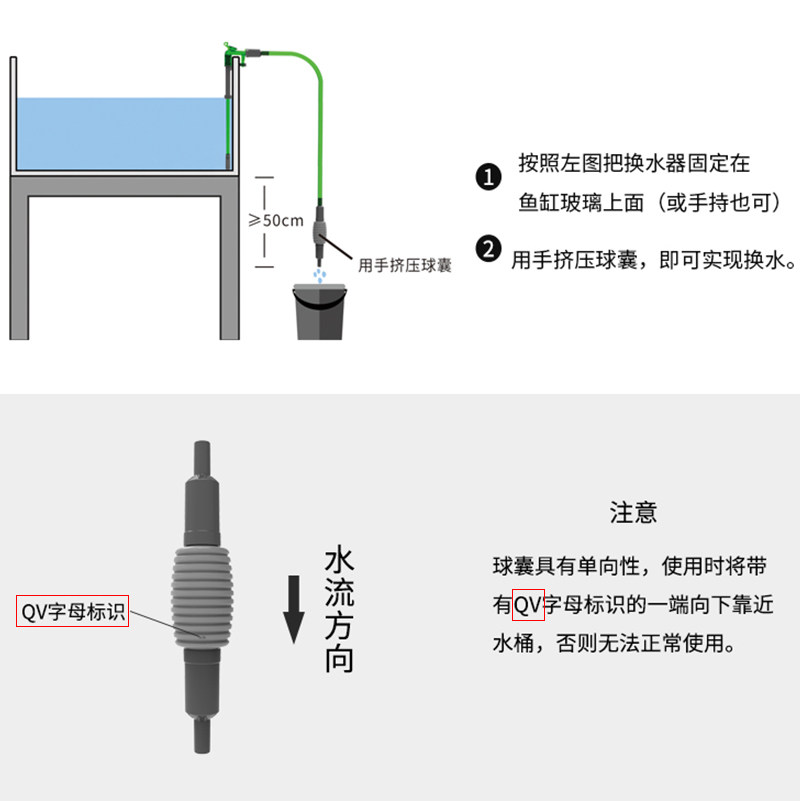 ≥50cm

用手挤压球囊

❶ 按照左图把换水器固定在鱼缸玻璃上面（或手持也可）

❷ 用手挤压球囊，即可实现换水。

QV字母标识

水流方向

注意

球囊具有单向性，使用时将带有QV字母标识的一端向下靠近水桶，否则无法正常使用。