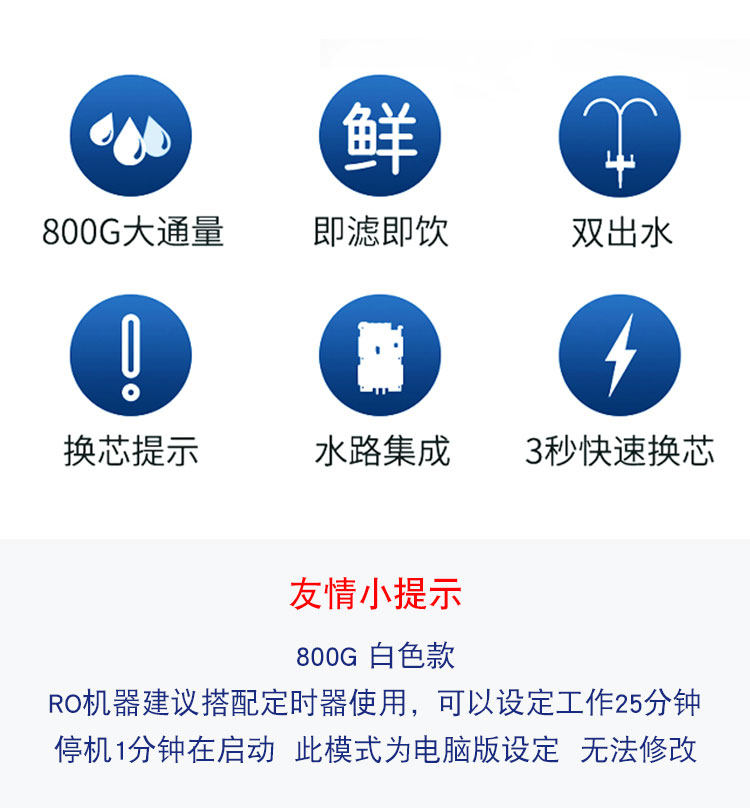 鲜

800G大通量

即滤即饮

双出水

换芯提示

水路集成

3秒快速换芯

友情小提示

800G 白色款

RO机器建议搭配定时器使用，可以设定工作25分钟

停机1分钟在启动 此模式为电脑版设定 无法修改