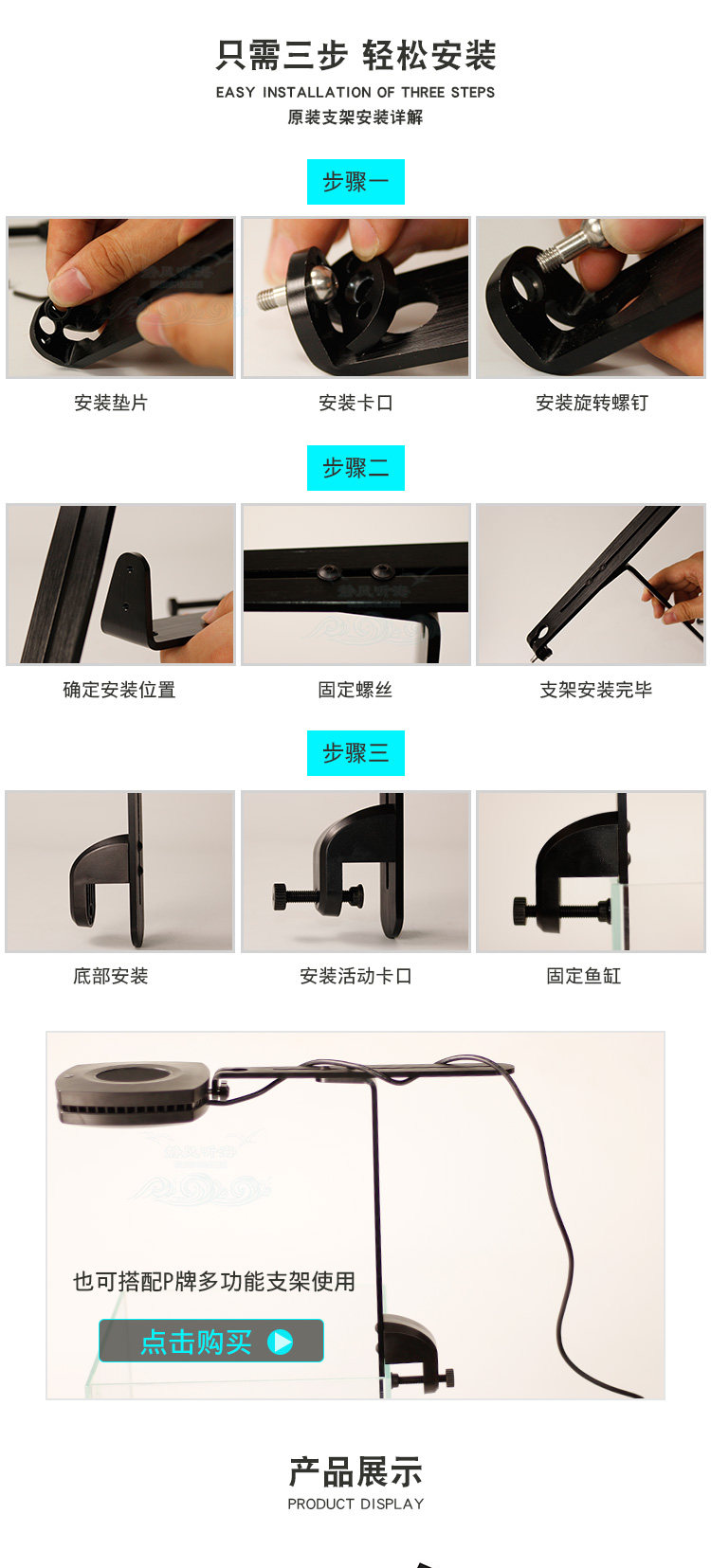 只需三步 轻松安装
EASY INSTALLATION OF THREE STEPS
原装支架安装详解

步骤一

安装垫片

安装卡口

安装旋转螺钉

步骤二

确定安装位置

固定螺丝

支架安装完毕

步骤三

底部安装

安装活动卡口

固定鱼缸

也可搭配P牌多功能支架使用

点击购买

产品展示
PRODUCT DISPLAY