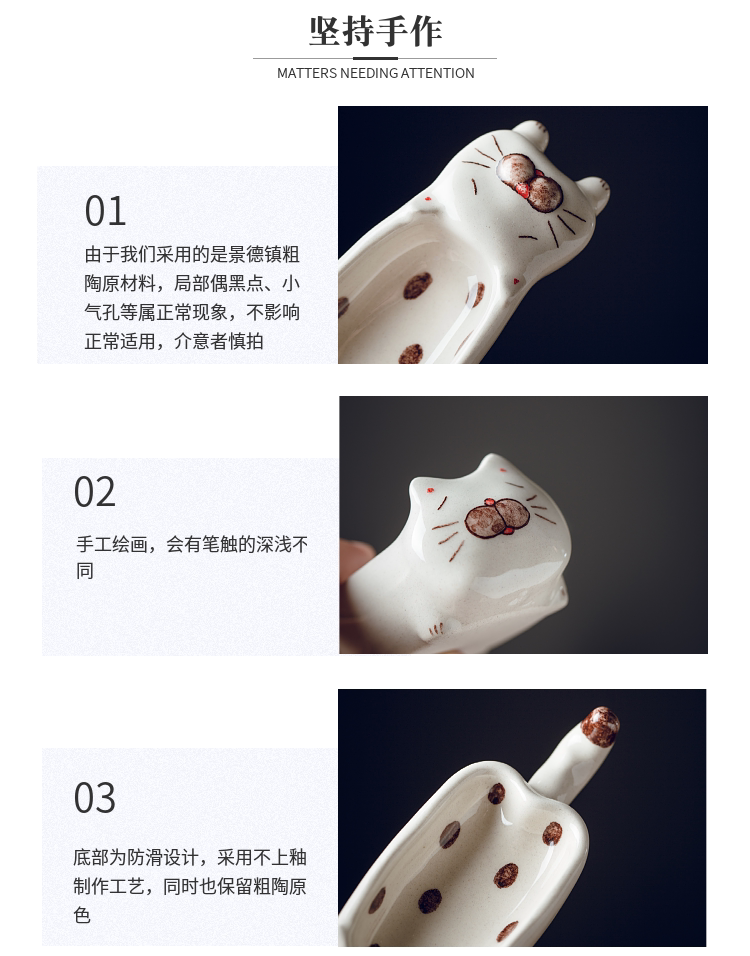 坚持手作

MATTERS NEEDING ATTENTION

01

由于我们采用的是景德镇粗陶原材料，局部偶黑点、小气孔等属正常现象，不影响正常适用，介意者慎拍

02

手工绘画，会有笔触的深浅不同

03

底部为防滑设计，采用不上釉制作工艺，同时也保留粗陶原色