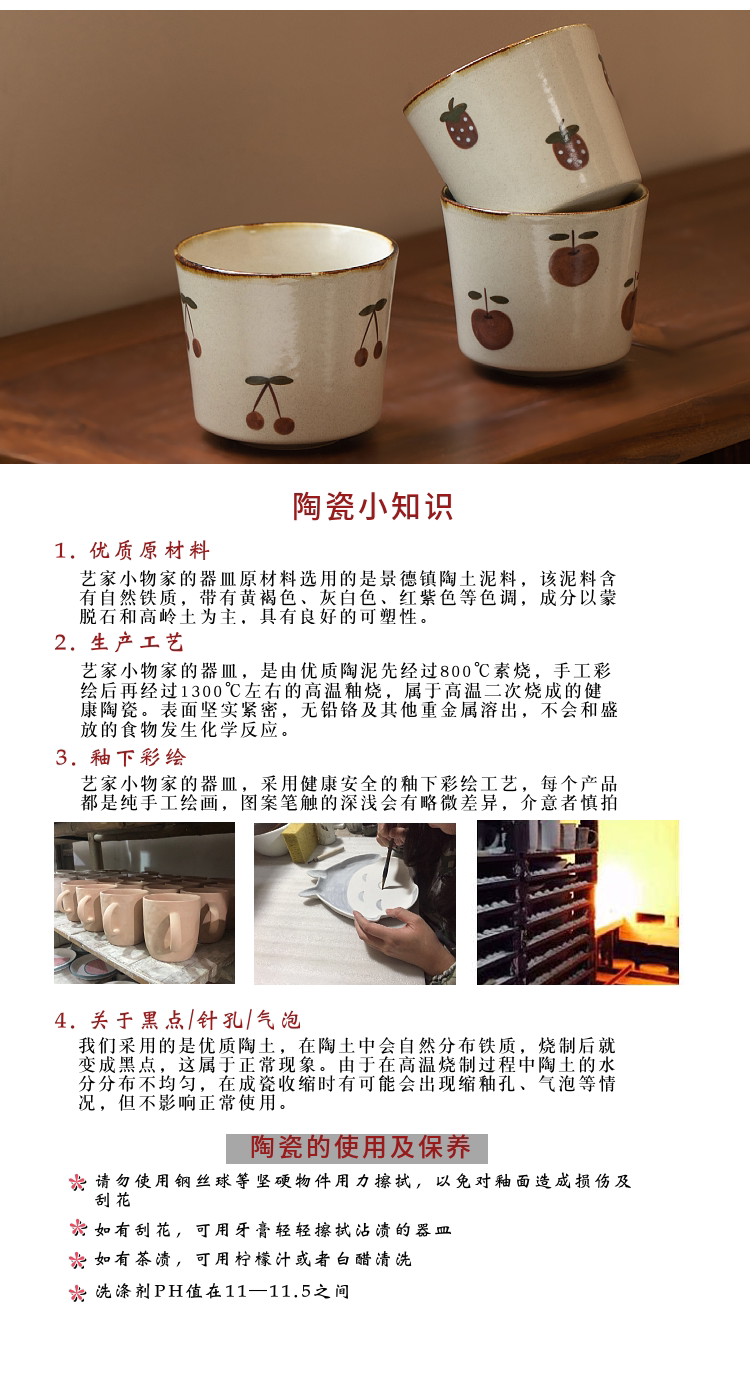 陶瓷小知识

1. 优质原材料

艺家小物家的器皿原材料选用的是景德镇陶土泥料，该泥料含有自然铁质，带有黄褐色、灰白色、红紫色等色调，成分以蒙脱石和高岭土为主，具有良好的可塑性。

2. 生产工艺

艺家小物家的器皿，是由优质陶泥先经过800℃素烧，手工彩绘后再经过1300℃左右的高温釉烧，属于高温二次烧成的健康陶瓷。表面坚实紧密，无铅铬及其他重金属溶出，不会和盛放的食物发生化学反应。

3. 釉下彩绘

艺家小物家的器皿，采用健康安全的釉下彩绘工艺，每个产品都是纯手工绘画，图案笔触的深浅会有略微差异，介意者慎拍

4. 关于黑点/针孔/气泡

我们采用的是优质陶土，在陶土中会自然分布铁质，烧制后就变成黑点，这属于正常现象。由于在高温烧制过程中陶土的水分分布不均匀，在成瓷收缩时有可能会出现缩釉孔、气泡等情况，但不影响正常使用。

陶瓷的使用及保养

请勿使用钢丝球等坚硬物件用力擦拭，以免对釉面造成损伤及刮花

如有刮花，可用牙膏轻轻擦拭沾渍的器皿

如有茶渍，可用柠檬汁或者白醋清洗

洗涤剂PH值在11—11.5之间