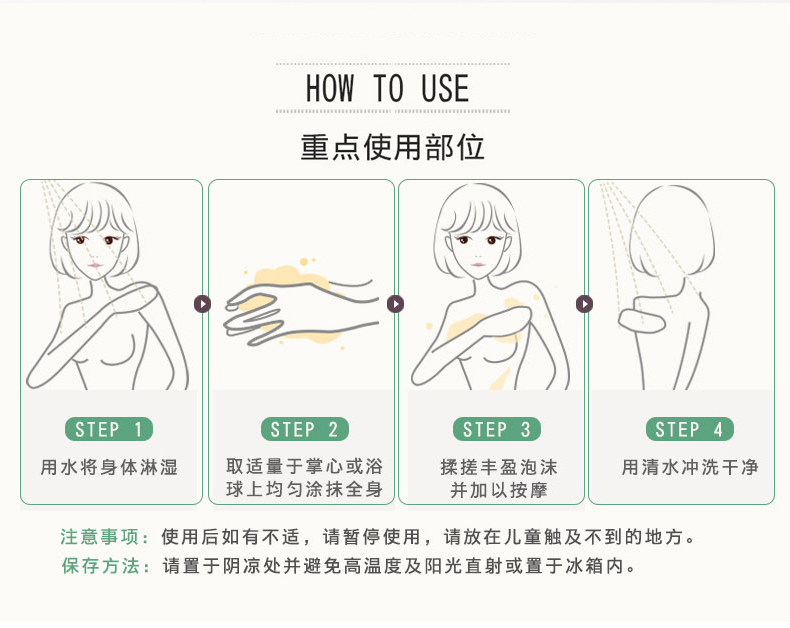 HOW TO USE

重点使用部位

STEP 1
用水将身体淋湿

STEP 2
取适量于掌心或浴球上均匀涂抹全身

STEP 3
揉搓丰盈泡沫并加以按摩

STEP 4
用清水冲洗干净

注意事项：使用后如有不适，请暂停使用，请放在儿童触及不到的地方。
保存方法：请置于阴凉处并避免高温度及阳光直射或置于冰箱内。