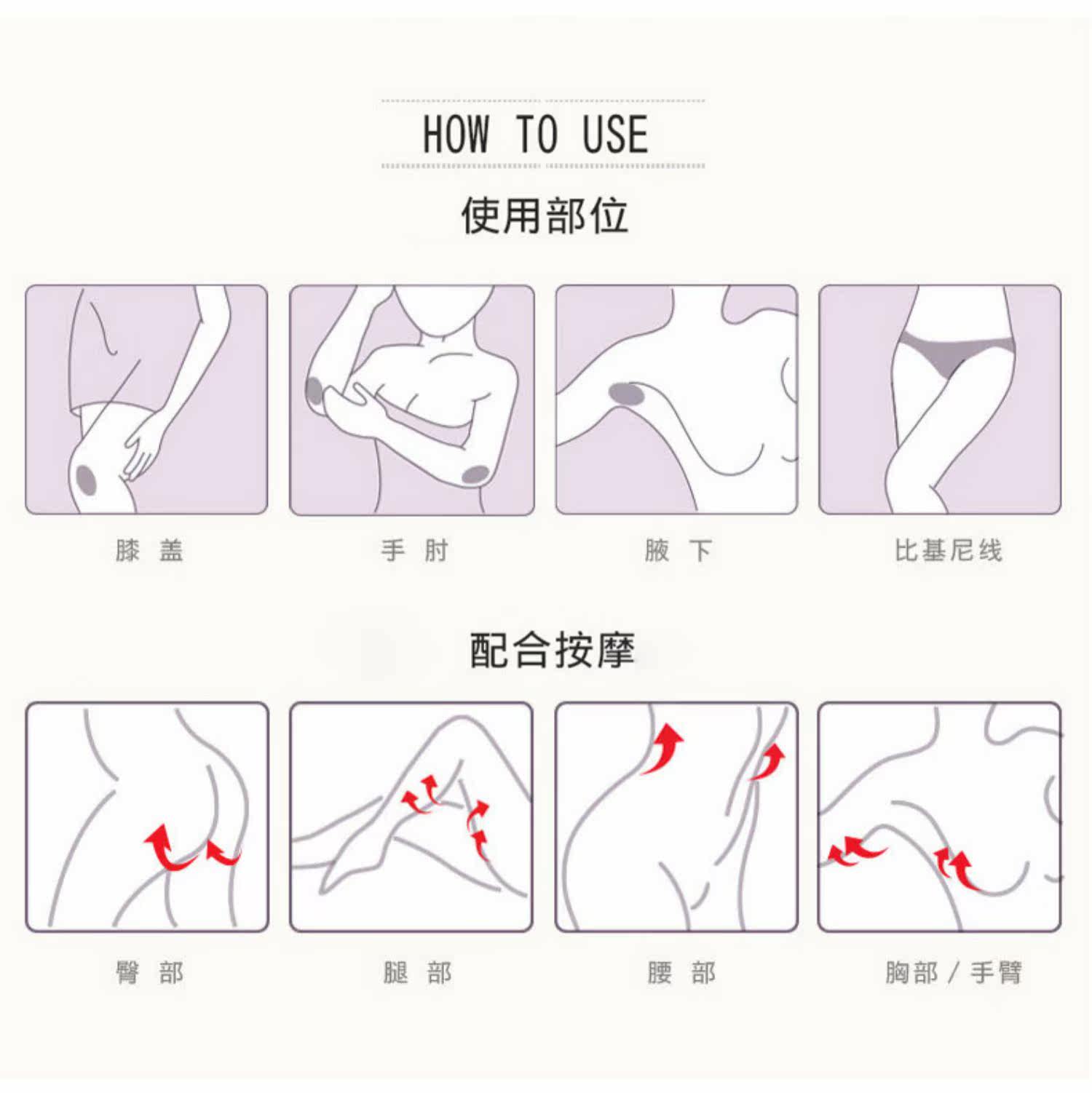 HOW TO USE

使用部位

膝 盖

手 肘

腋 下

比基尼线

配合按摩

臀 部

腿 部

腰 部

胸部 / 手臂