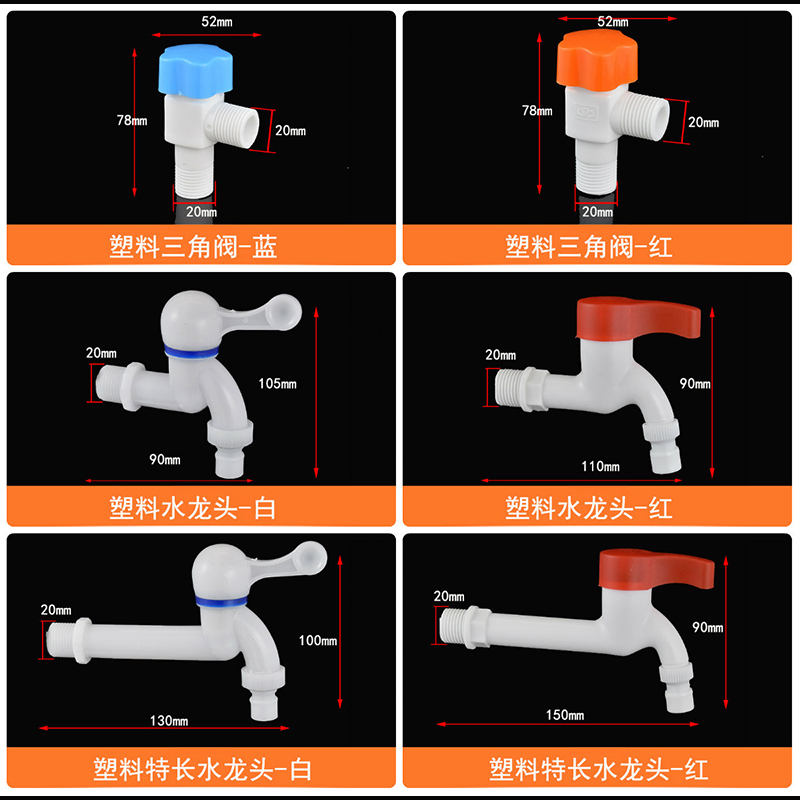 52mm
78mm
20mm
20mm
塑料三角阀-蓝

52mm
78mm
20mm
20mm
塑料三角阀-红

20mm
105mm
90mm
塑料水龙头-白

20mm
90mm
110mm
塑料水龙头-红

20mm
100mm
130mm
塑料特长水龙头-白

20mm
90mm
150mm
塑料特长水龙头-红