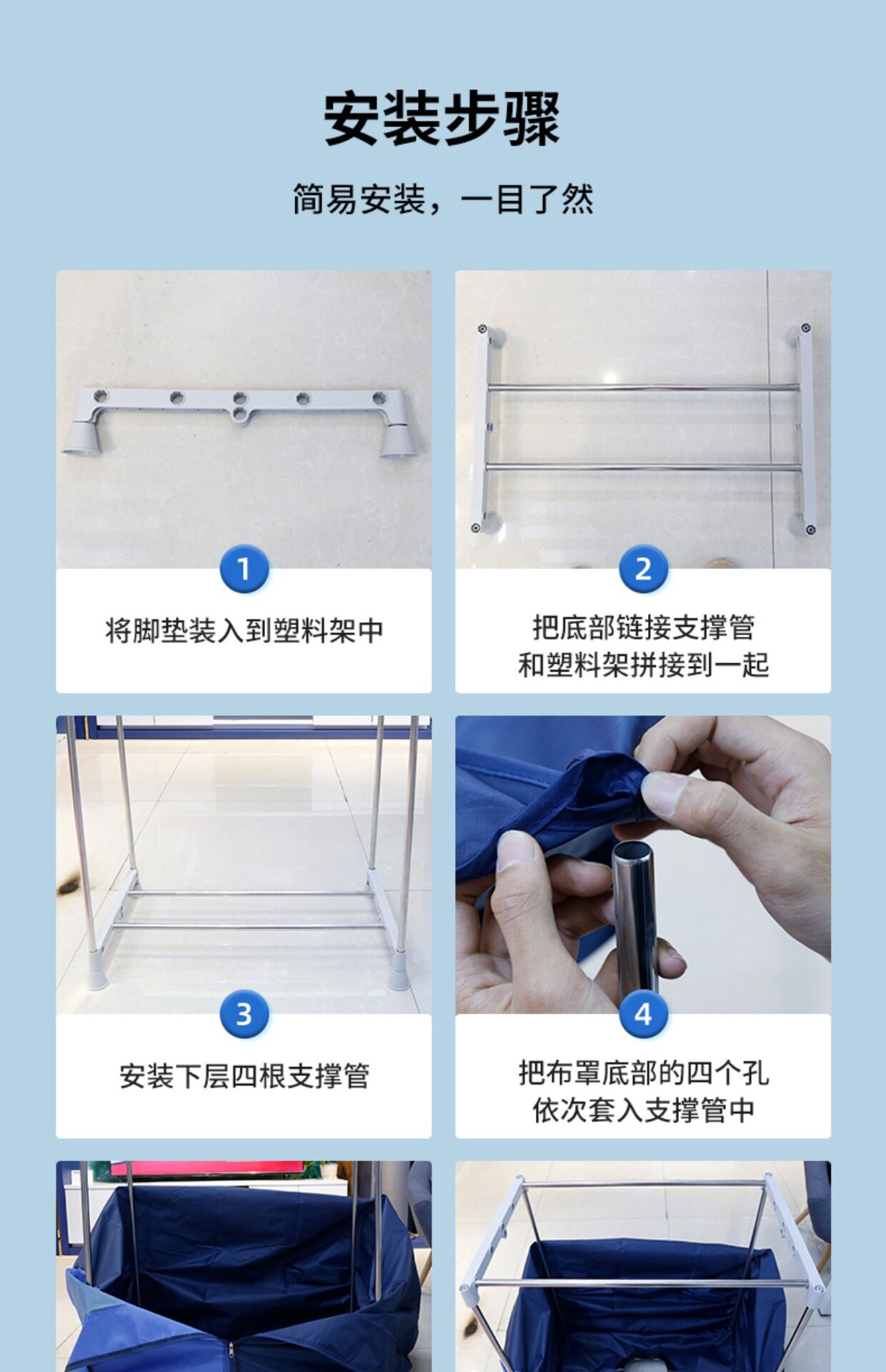 安装步骤

简易安装，一目了然

1

将脚垫装入到塑料架中

2

把底部链接支撑管
和塑料架拼接到一起

3

安装下层四根支撑管

4

把布罩底部的四个孔
依次套入支撑管中