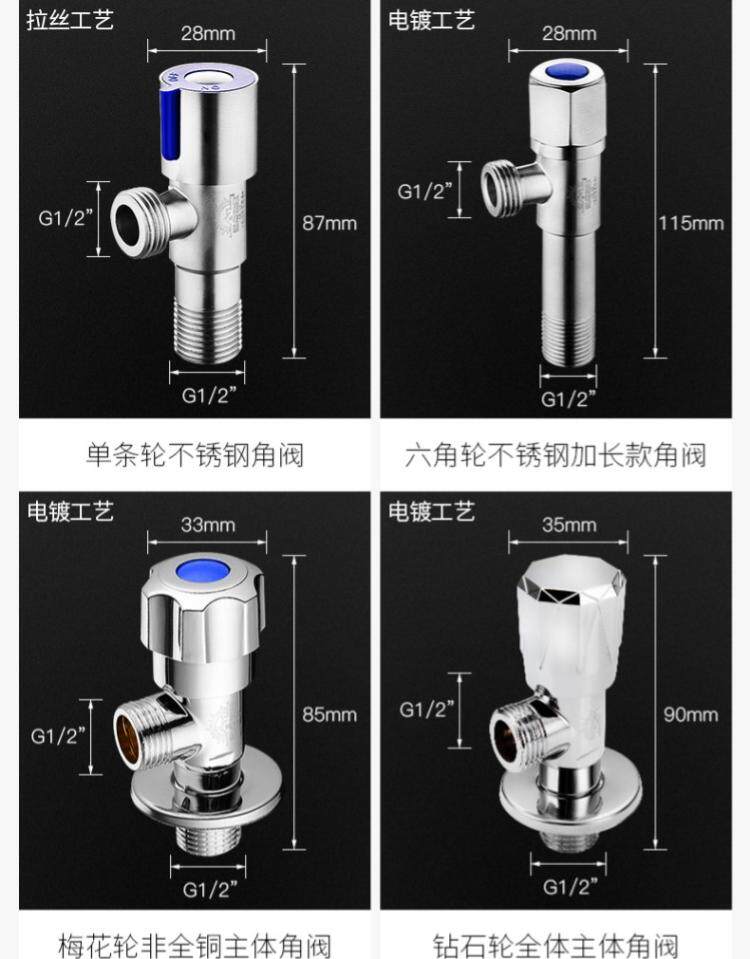 拉丝工艺
28mm
G1/2"
87mm
G1/2"

单条轮不锈钢角阀

电镀工艺
28mm
G1/2"
115mm
G1/2"

六角轮不锈钢加长款角阀

电镀工艺
33mm
G1/2"
85mm
G1/2"

梅花轮非全铜主体角阀

电镀工艺
35mm
G1/2"
90mm
G1/2"

钻石轮全体主体角阀