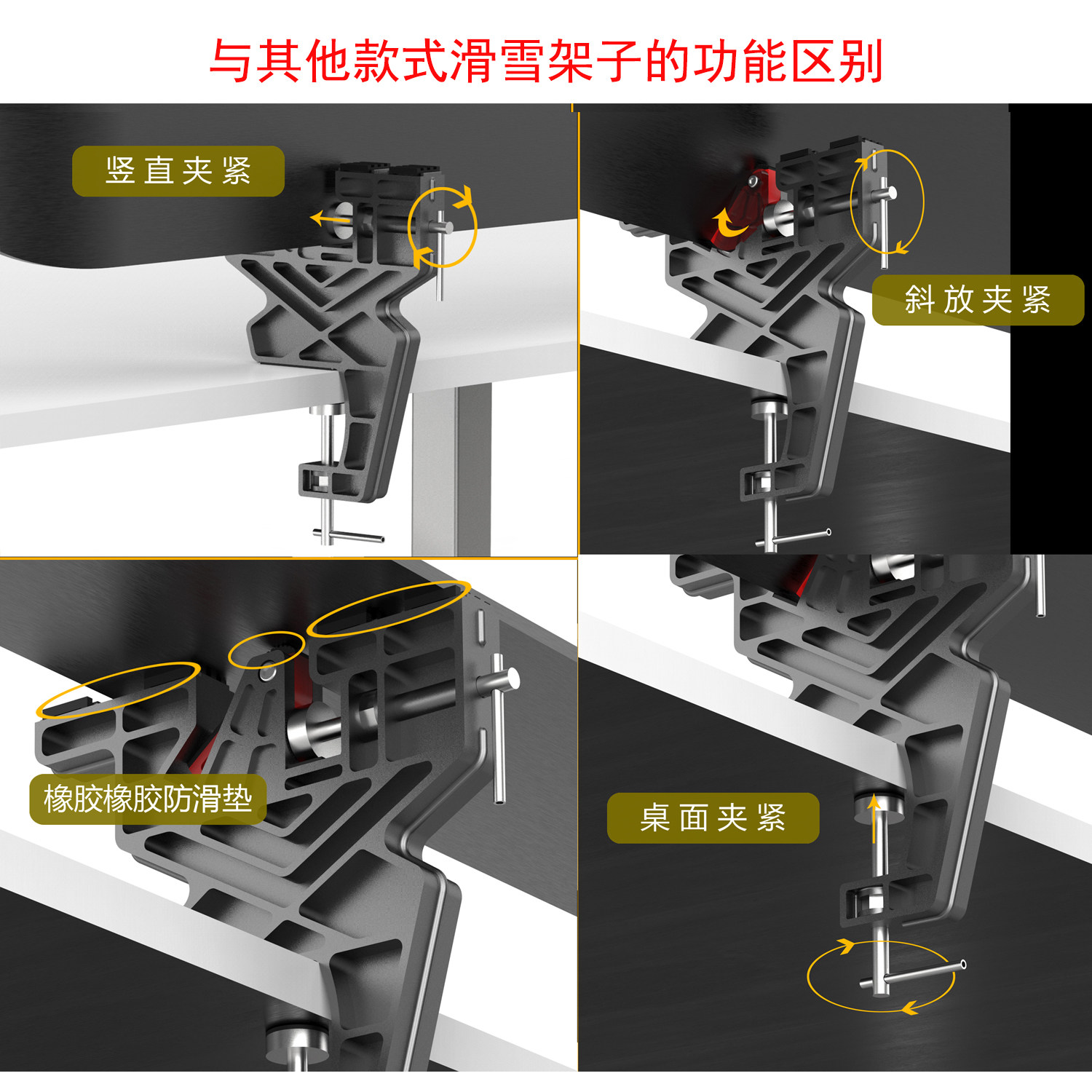 与其他款式滑雪架子的功能区别

竖直夹紧

斜放夹紧

橡胶橡胶防滑垫

桌面夹紧