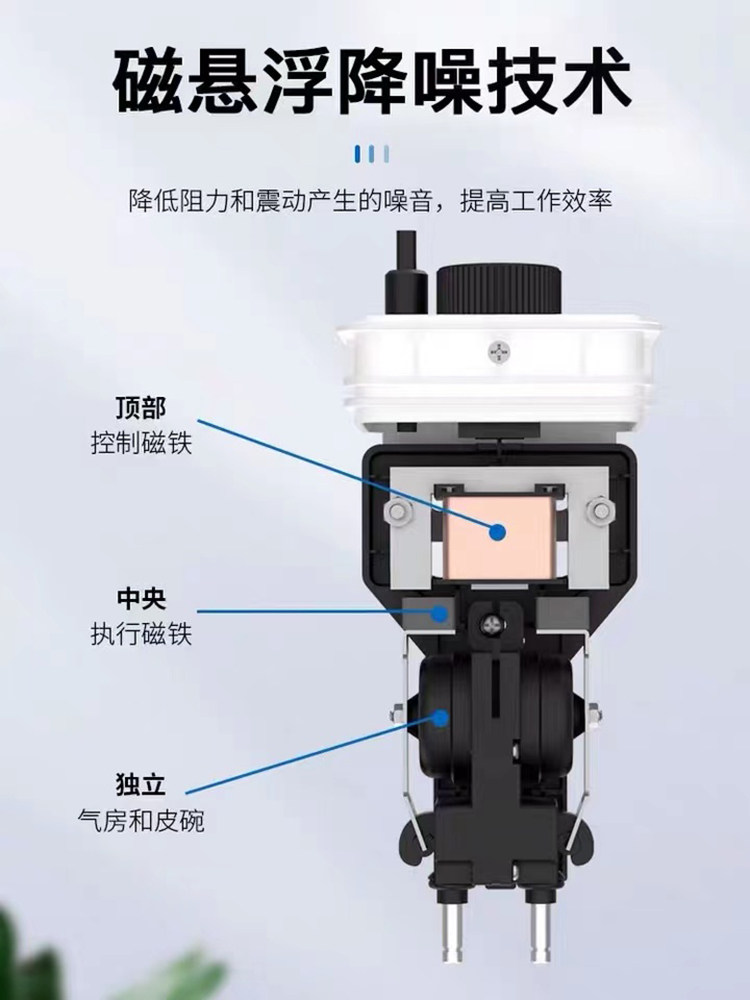 磁悬浮降噪技术

降低阻力和震动产生的噪音，提高工作效率

顶部
控制磁铁

中央
执行磁铁

独立
气房和皮碗