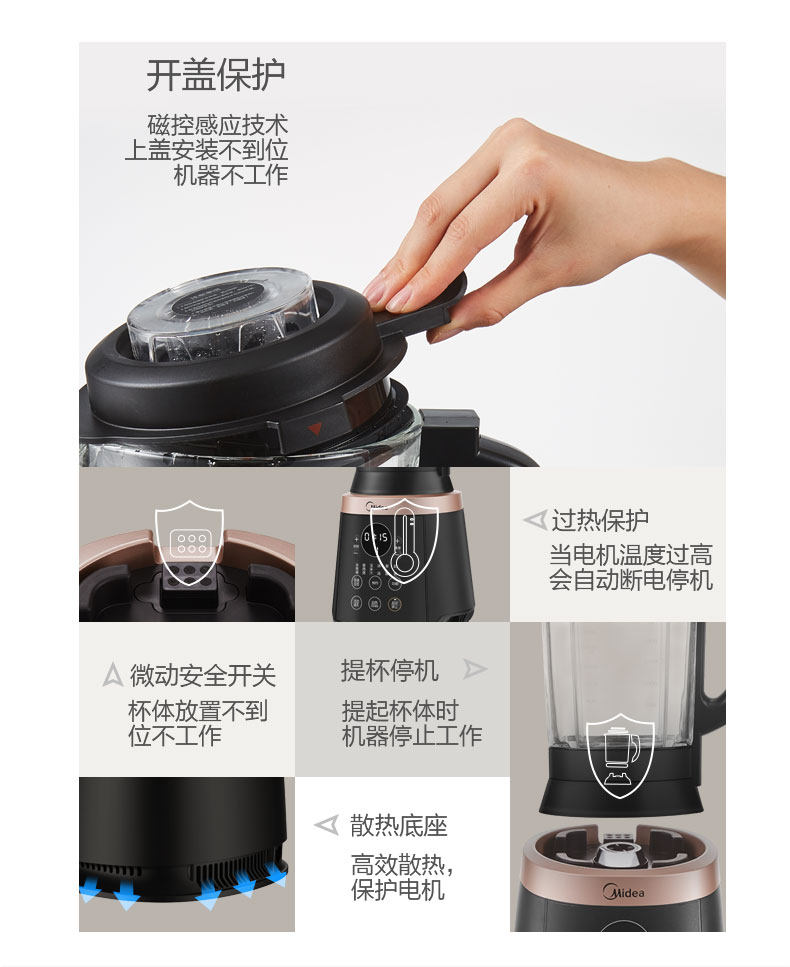 开盖保护

磁控感应技术
上盖安装不到位
机器不工作

过热保护

当电机温度过高
会自动断电停机

微动安全开关

杯体放置不到位不工作

提杯停机

提起杯体时
机器停止工作

散热底座

高效散热，
保护电机

Midea