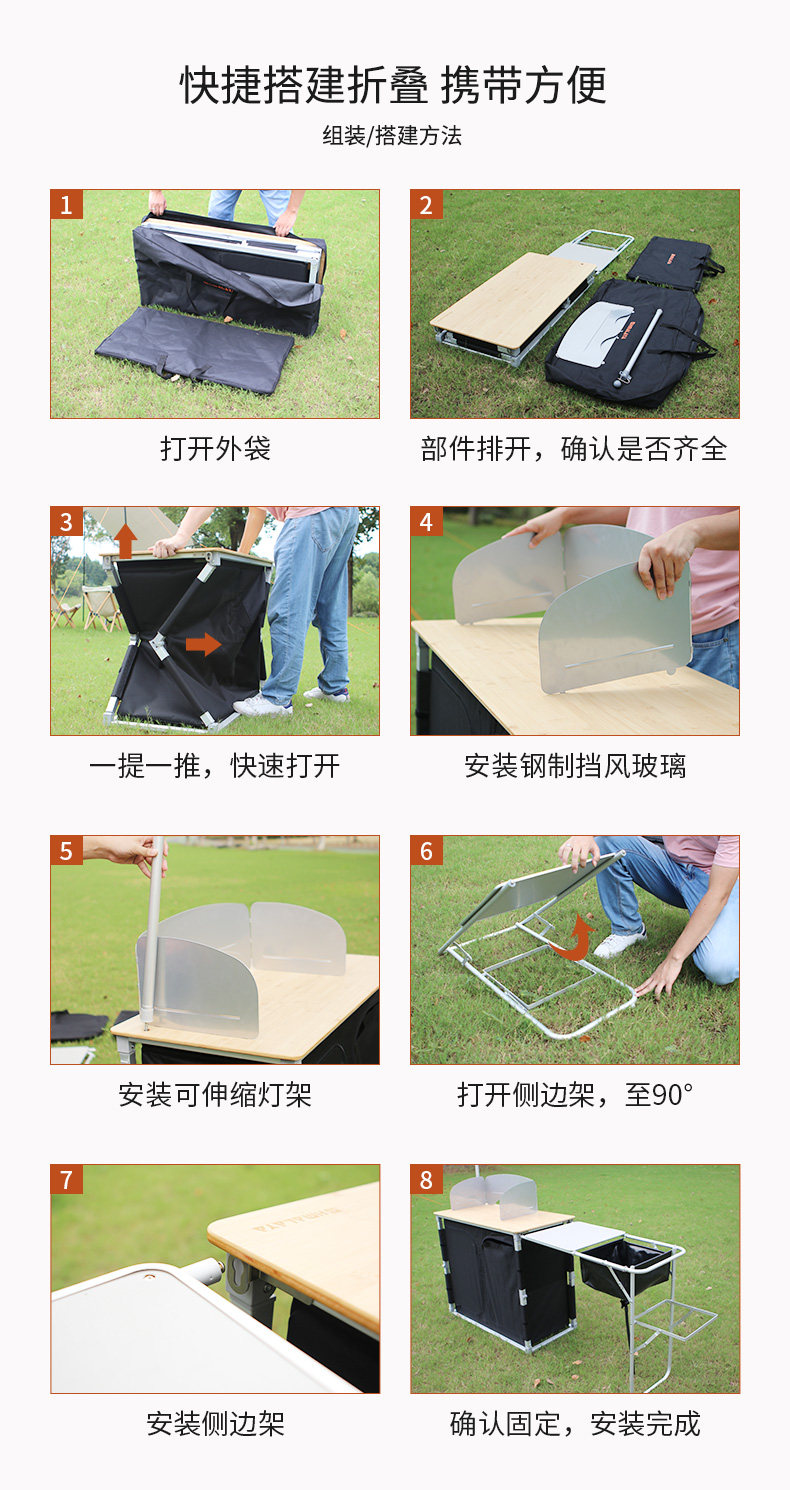 快捷搭建折叠 携带方便

组装/搭建方法

1

打开外袋

2

部件排开，确认是否齐全

3

一提一推，快速打开

4

安装钢制挡风玻璃

5

安装可伸缩灯架

6

打开侧边架，至90°

7

安装侧边架

8

确认固定，安装完成