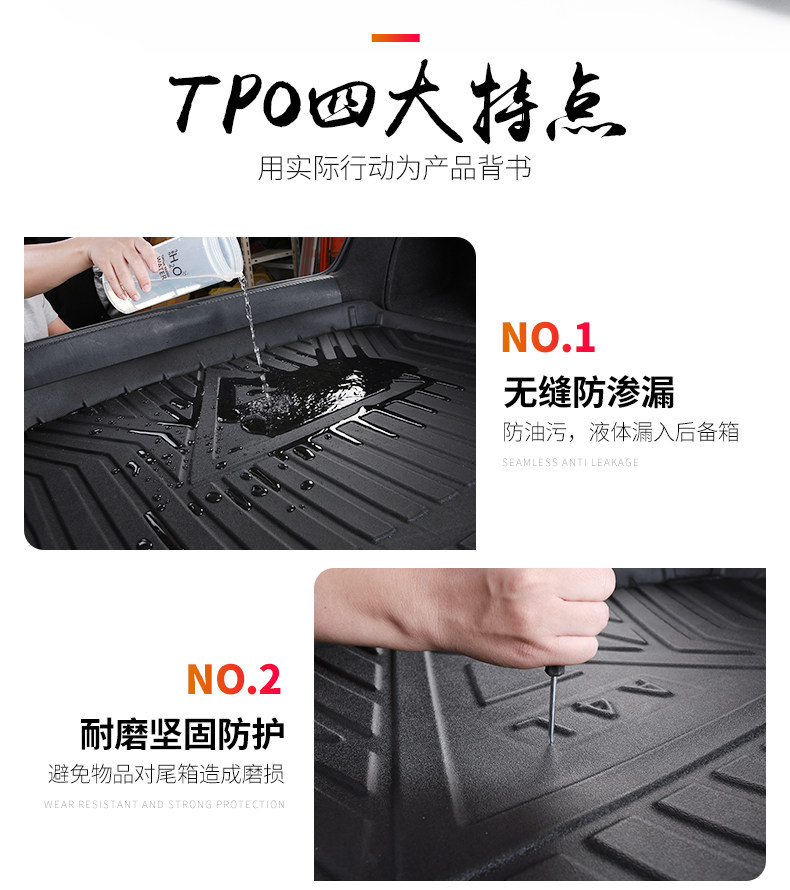 TPO四大特点

用实际行动为产品背书

H₂O WATER

NO.1

无缝防渗漏

防油污，液体漏入后备箱

SEAMLESS ANTI LEAKAGE

NO.2

耐磨坚固防护

避免物品对尾箱造成磨损

WEAR RESISTANT AND STRONG PROTECTION