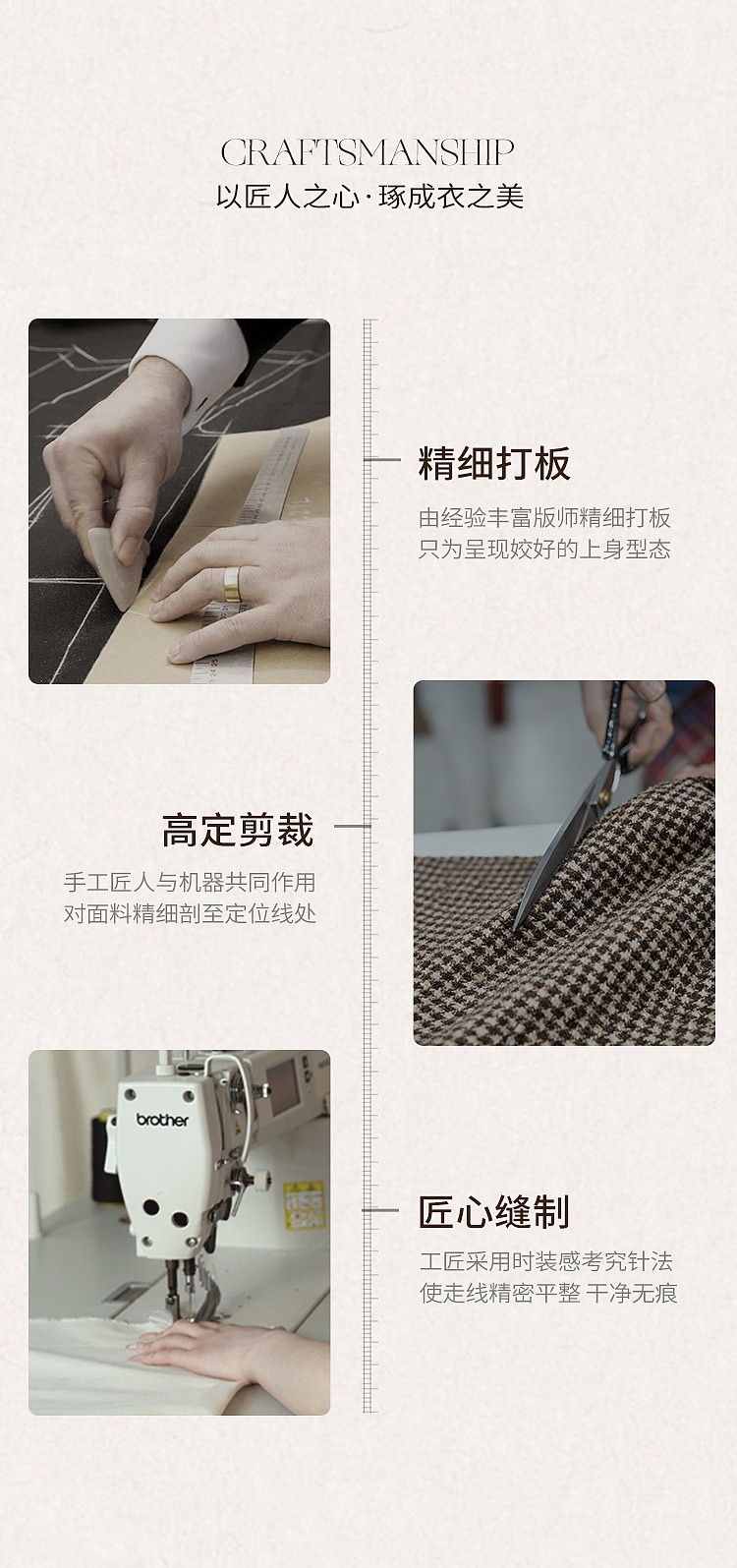 CRAFTSMANSHIP
以匠人之心·琢成衣之美

精细打板
由经验丰富版师精细打板
只为呈现姣好的上身型态

高定剪裁
手工匠人与机器共同作用
对面料精细剖至定位线处

brother

匠心缝制
工匠采用时装感考究针法
使走线精密平整 干净无痕