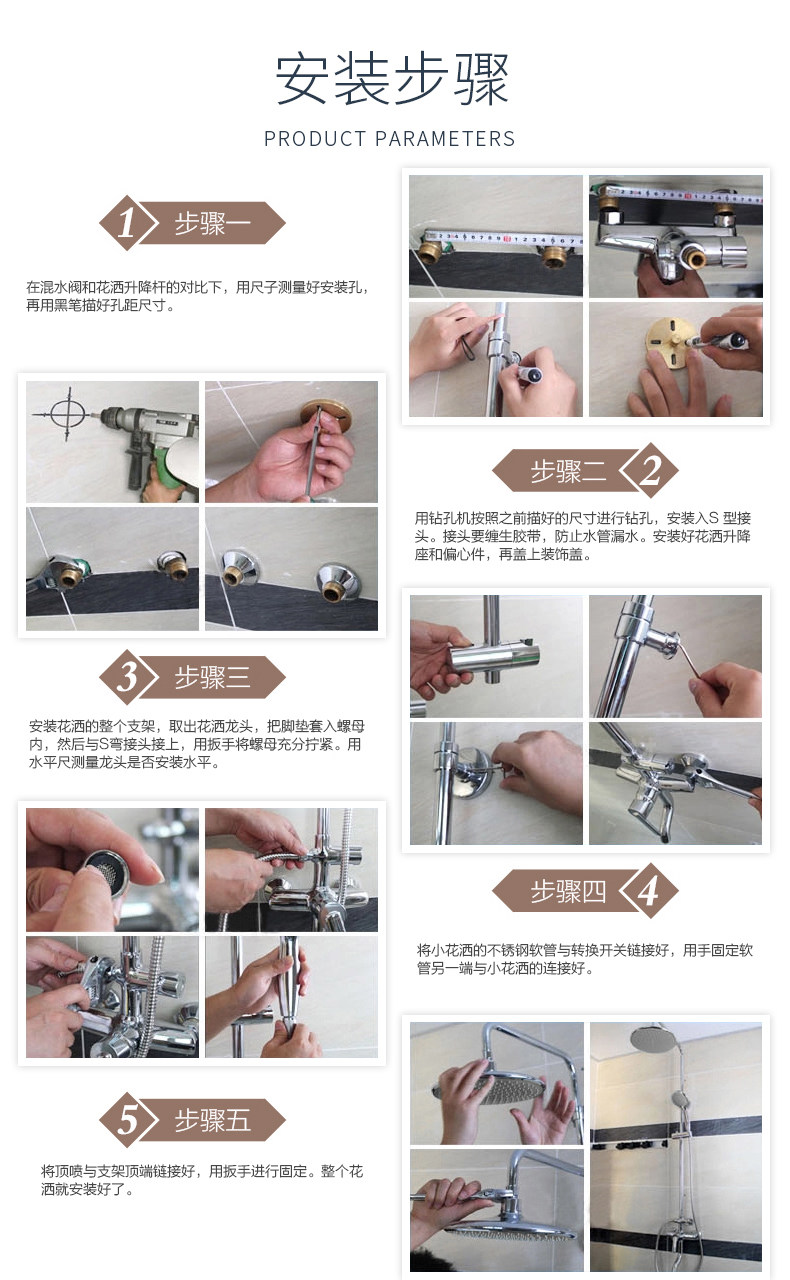 安装步骤

PRODUCT PARAMETERS

1 步骤一

在混水阀和花洒升降杆的对比下，用尺子测量好安装孔，再用黑笔描好孔距尺寸。

步骤二 2

用钻孔机按照之前描好的尺寸进行钻孔，安装入S 型接头。接头要缠生胶带，防止水管漏水。安装好花洒升降座和偏心件，再盖上装饰盖。

3 步骤三

安装花洒的整个支架，取出花洒龙头，把脚垫套入螺母内，然后与S弯接头接上，用扳手将螺母充分拧紧。用水平尺测量龙头是否安装水平。

步骤四 4

将小花洒的不锈钢软管与转换开关链接好，用手固定软管另一端与小花洒的连接好。

5 步骤五

将顶喷与支架顶端链接好，用扳手进行固定。整个花洒就安装好了。