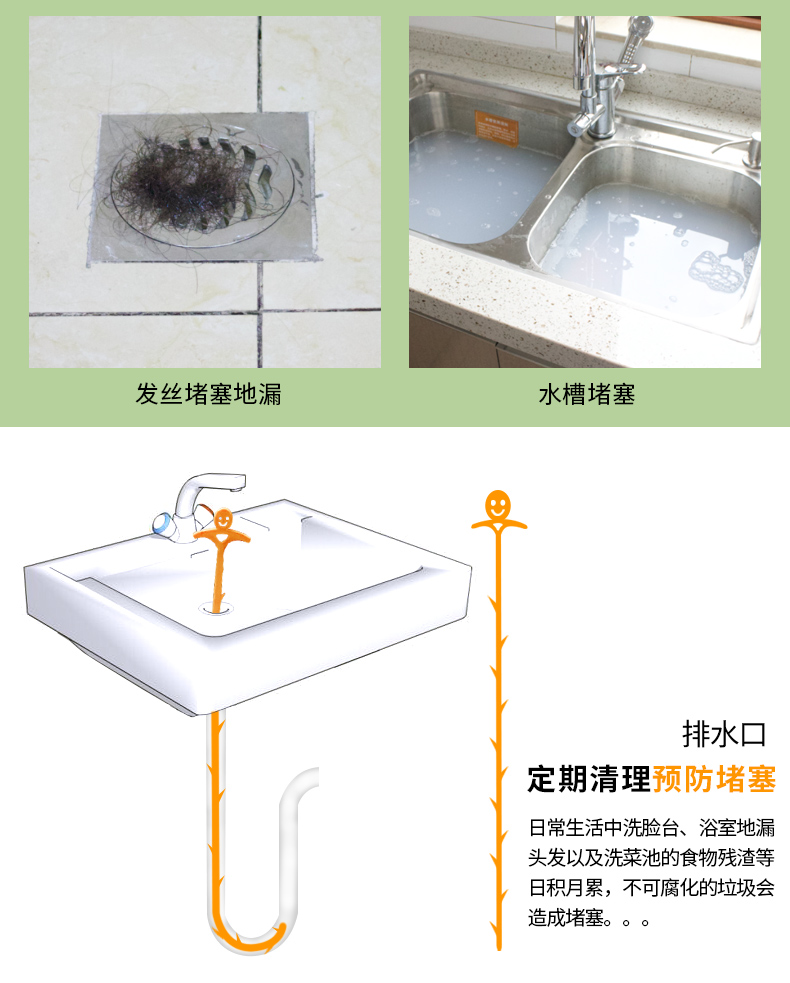 发丝堵塞地漏

水槽堵塞

排水口

定期清理预防堵塞

日常生活中洗脸台、浴室地漏头发以及洗菜池的食物残渣等日积月累，不可腐化的垃圾会造成堵塞。。。