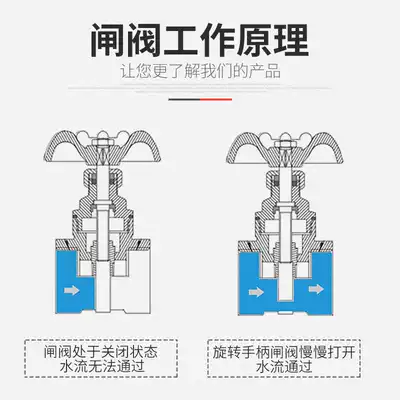 闸阀工作原理
让您更了解我们的产品

闸阀处于关闭状态
水流无法通过

旋转手柄闸阀慢慢打开
水流通过