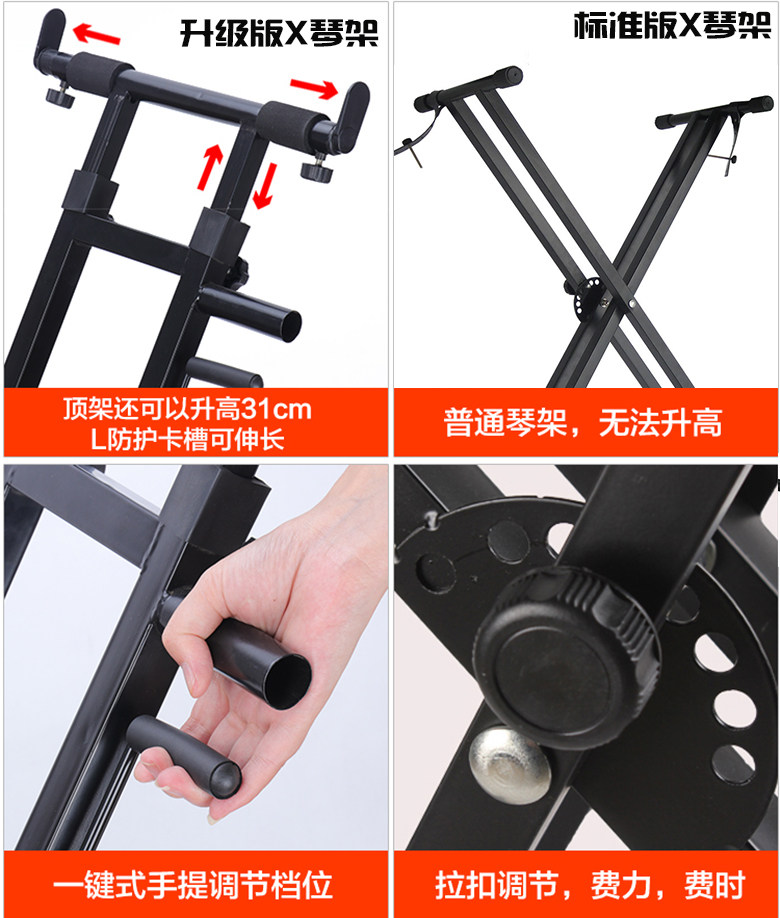 升级版X琴架

标准版X琴架

顶架还可以升高31cm
L防护卡槽可伸长

普通琴架，无法升高

一键式手提调节档位

拉扣调节，费力，费时