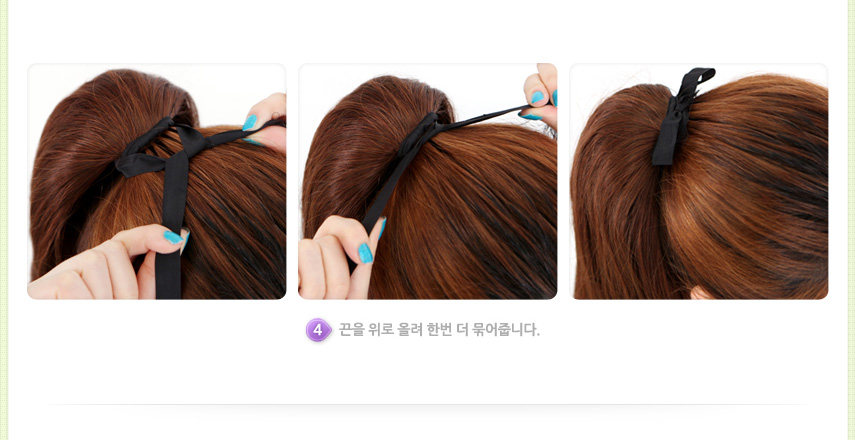 4 끈을 위로 올려 한번 더 묶어줍니다.