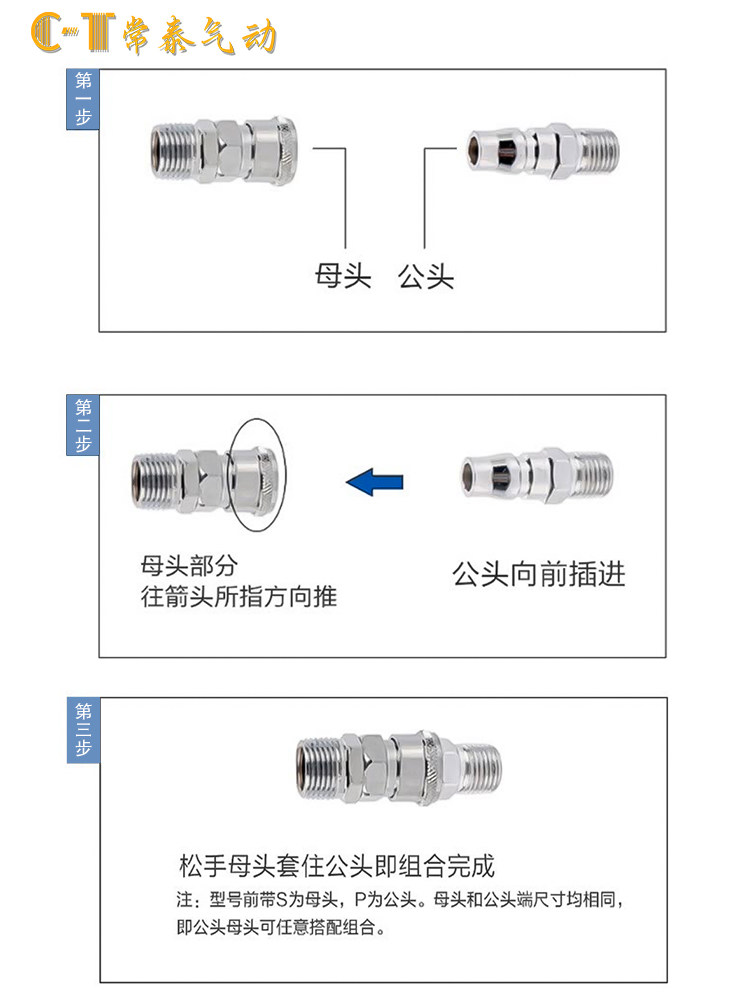 C-T 常泰气动

第一步

母头　公头

第二步

母头部分
往箭头所指方向推

公头向前插进

第三步

松手母头套住公头即组合完成

注：型号前带S为母头，P为公头。母头和公头端尺寸均相同，即公头母头可任意搭配组合。