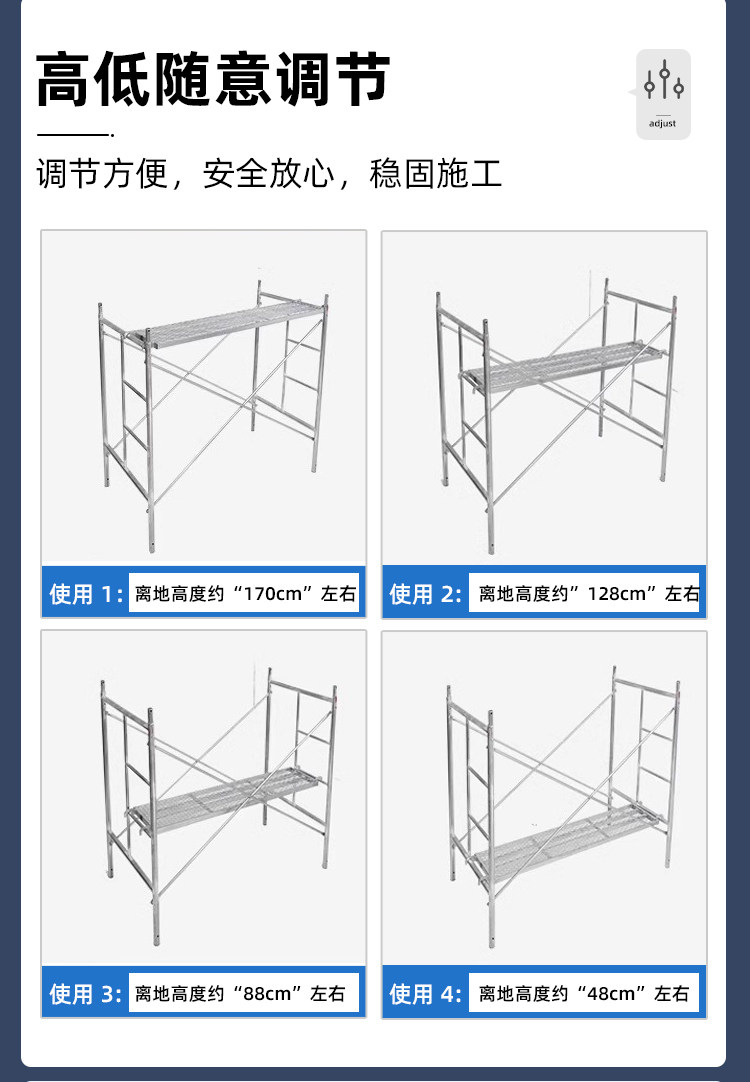 高低随意调节

adjust

调节方便，安全放心，稳固施工

使用 1: 离地高度约“170cm”左右

使用 2: 离地高度约”128cm”左右

使用 3: 离地高度约“88cm”左右

使用 4: 离地高度约“48cm”左右