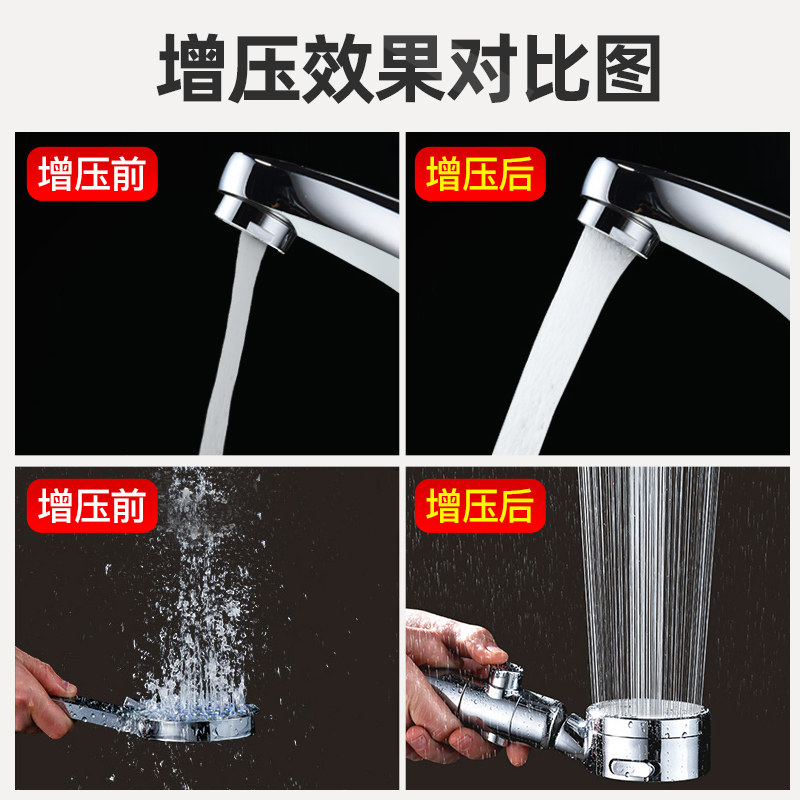 增压效果对比图

增压前

增压后

增压前

增压后