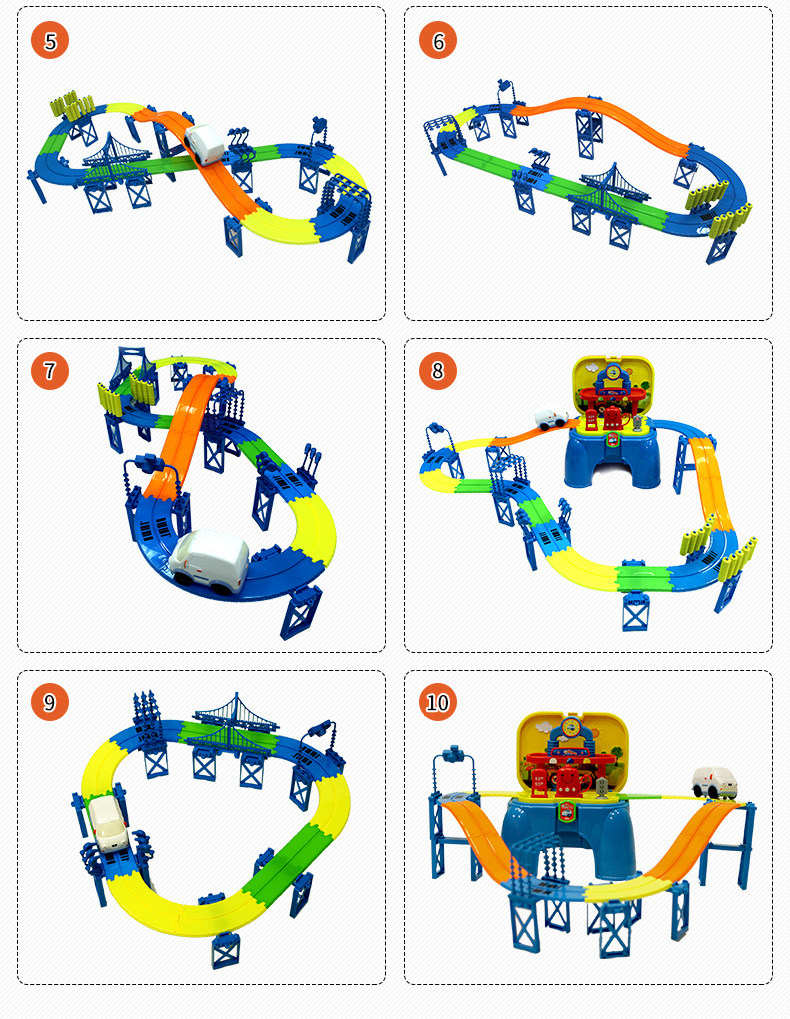 5

6

7

8

9

10