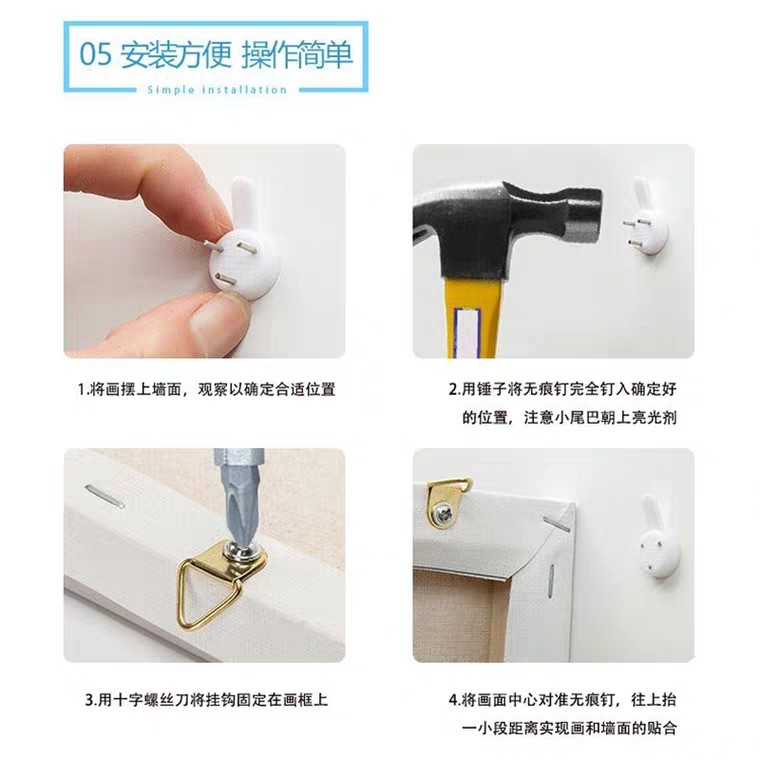 05 安装方便 操作简单
Simple installation

1.将画摆上墙面，观察以确定合适位置

2.用锤子将无痕钉完全钉入确定好的位置，注意小尾巴朝上亮光剂

3.用十字螺丝刀将挂钩固定在画框上

4.将画面中心对准无痕钉，往上抬一小段距离实现画和墙面的贴合