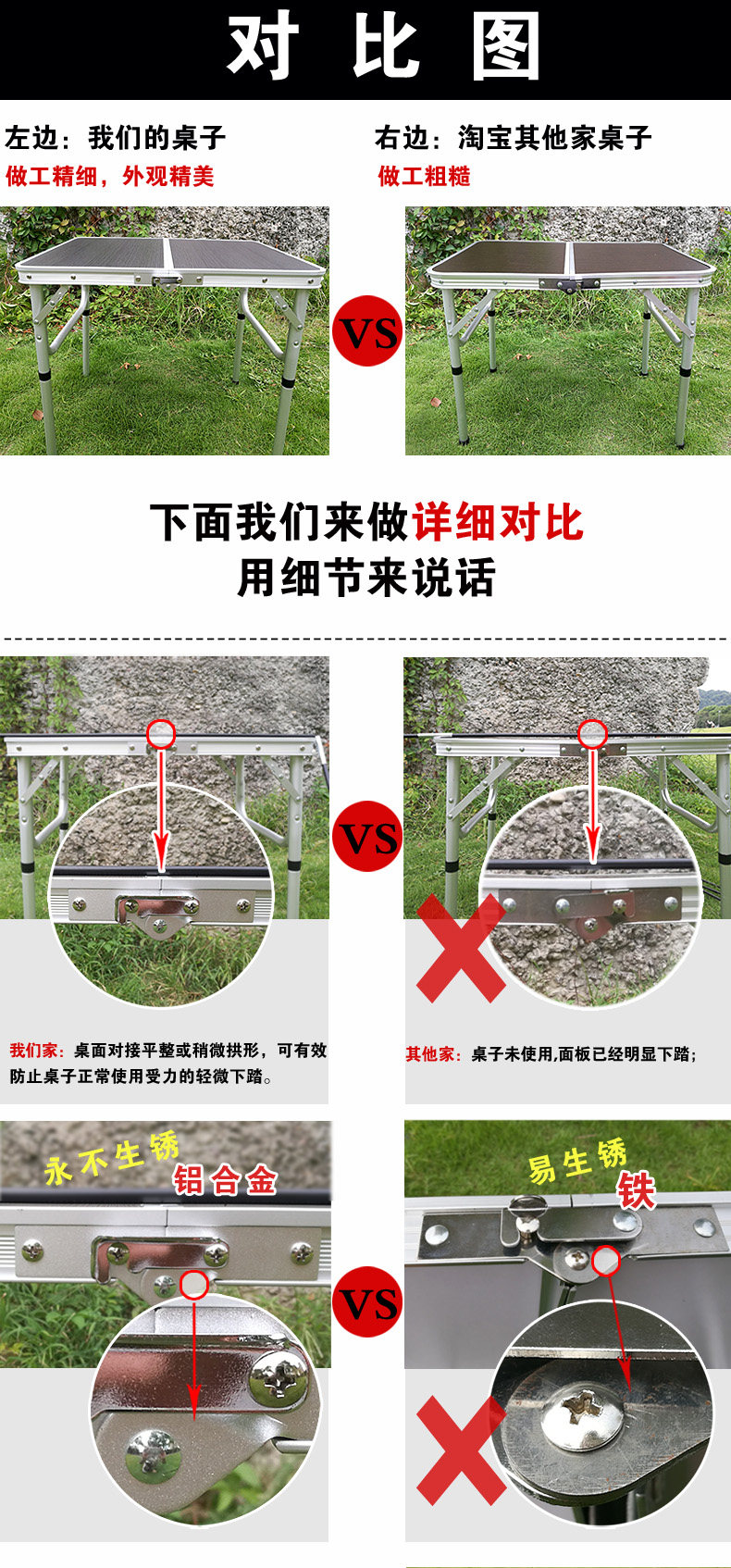 对 比 图

左边：我们的桌子
做工精细，外观精美

右边：淘宝其他家桌子
做工粗糙

VS

下面我们来做详细对比
用细节来说话

VS

我们家：桌面对接平整或稍微拱形，可有效防止桌子正常使用受力的轻微下踏。

其他家：桌子未使用,面板已经明显下踏;

永不生锈
铝合金

VS

易生锈
铁