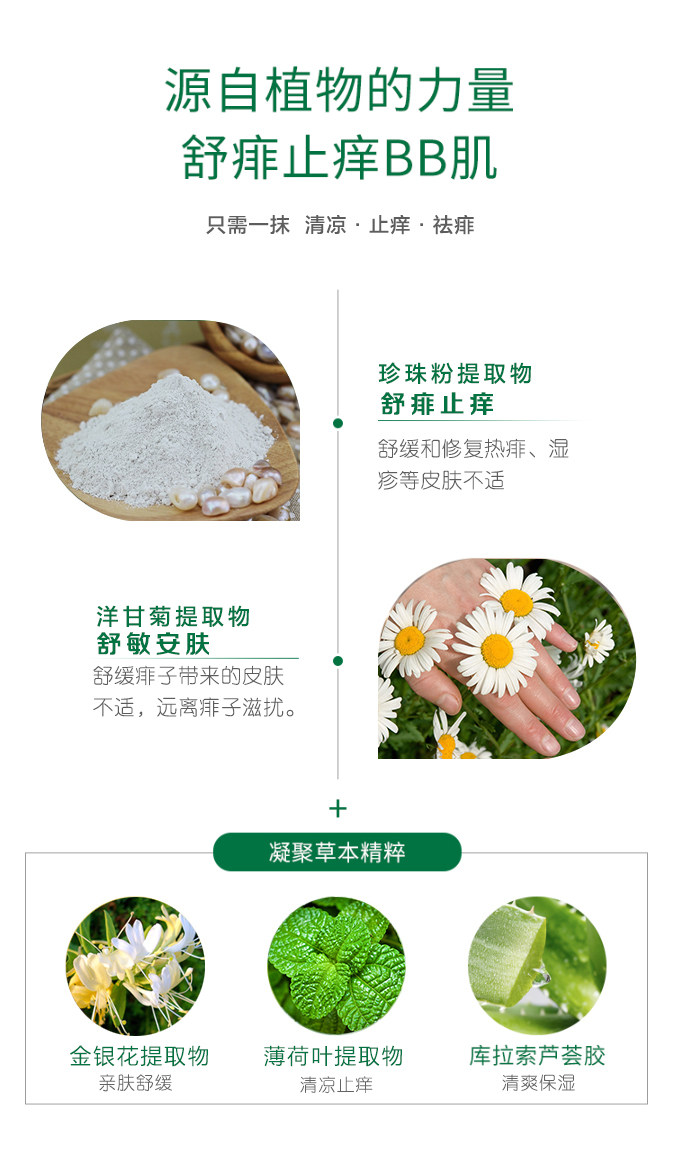 源自植物的力量
舒痱止痒BB肌

只需一抹 清凉 · 止痒 · 祛痱

珍珠粉提取物
舒痱止痒

舒缓和修复热痱、湿疹等皮肤不适

洋甘菊提取物
舒敏安肤

舒缓痱子带来的皮肤不适，远离痱子滋扰。

+

凝聚草本精粹

金银花提取物
亲肤舒缓

薄荷叶提取物
清凉止痒

库拉索芦荟胶
清爽保湿