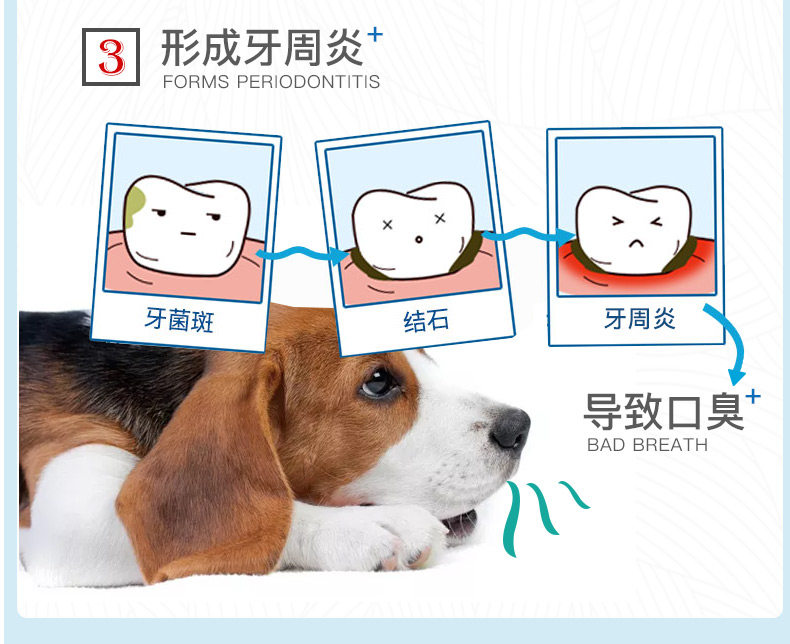 3 形成牙周炎+
FORMS PERIODONTITIS

牙菌斑

结石

牙周炎

导致口臭+
BAD BREATH