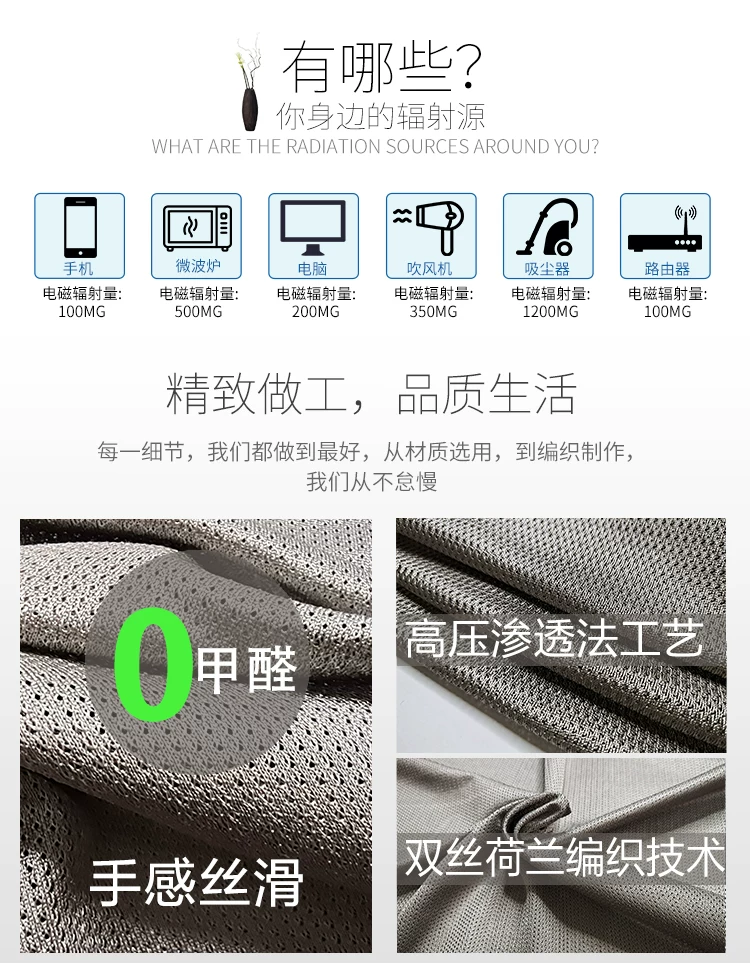 有哪些？
你身边的辐射源
WHAT ARE THE RADIATION SOURCES AROUND YOU?

手机
电磁辐射量: 100MG

微波炉
电磁辐射量: 500MG

电脑
电磁辐射量: 200MG

吹风机
电磁辐射量: 350MG

吸尘器
电磁辐射量: 1200MG

路由器
电磁辐射量: 100MG

精致做工，品质生活

每一细节，我们都做到最好，从材质选用，到编织制作，我们从不怠慢

0甲醛

手感丝滑

高压渗透法工艺

双丝荷兰编织技术