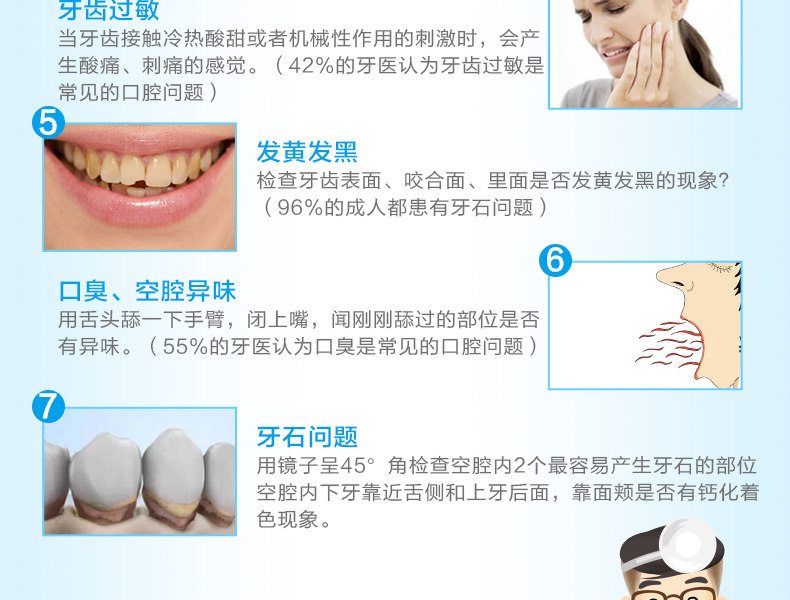 牙齿过敏
当牙齿接触冷热酸甜或者机械性作用的刺激时，会产生酸痛、刺痛的感觉。（42%的牙医认为牙齿过敏是常见的口腔问题）

5

发黄发黑
检查牙齿表面、咬合面、里面是否发黄发黑的现象?（96%的成人都患有牙石问题）

6

口臭、空腔异味
用舌头舔一下手臂，闭上嘴，闻刚刚舔过的部位是否有异味。（55%的牙医认为口臭是常见的口腔问题）

7

牙石问题
用镜子呈45° 角检查空腔内2个最容易产生牙石的部位空腔内下牙靠近舌侧和上牙后面，靠面颊是否有钙化着色现象。