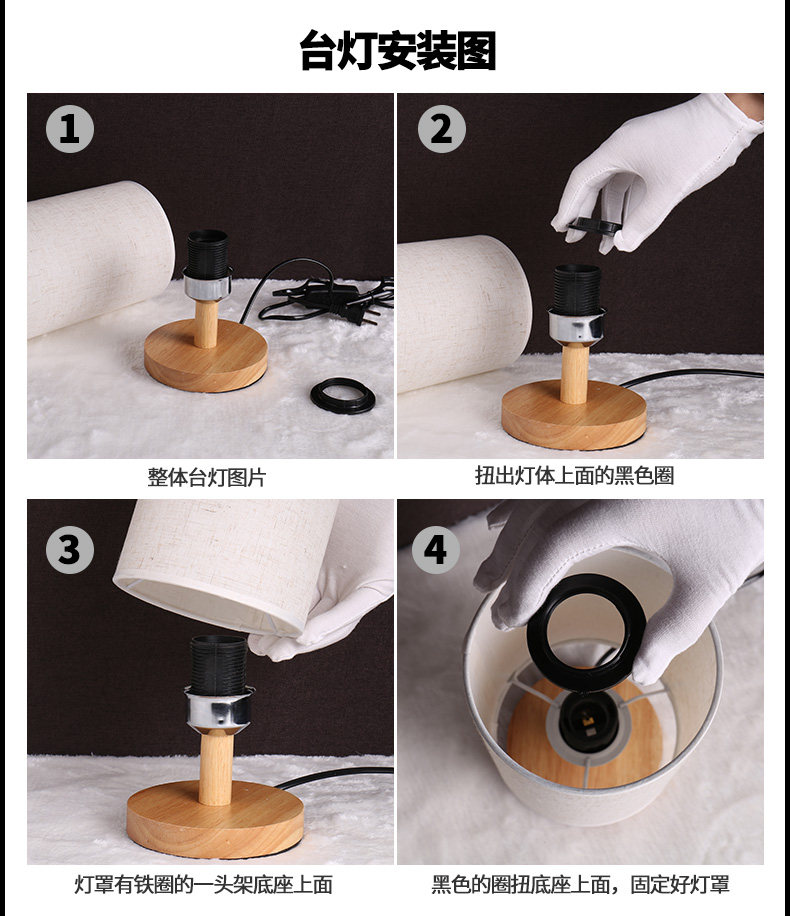 台灯安装图

1

整体台灯图片

2

扭出灯体上面的黑色圈

3

灯罩有铁圈的一头架底座上面

4

黑色的圈扭底座上面，固定好灯罩