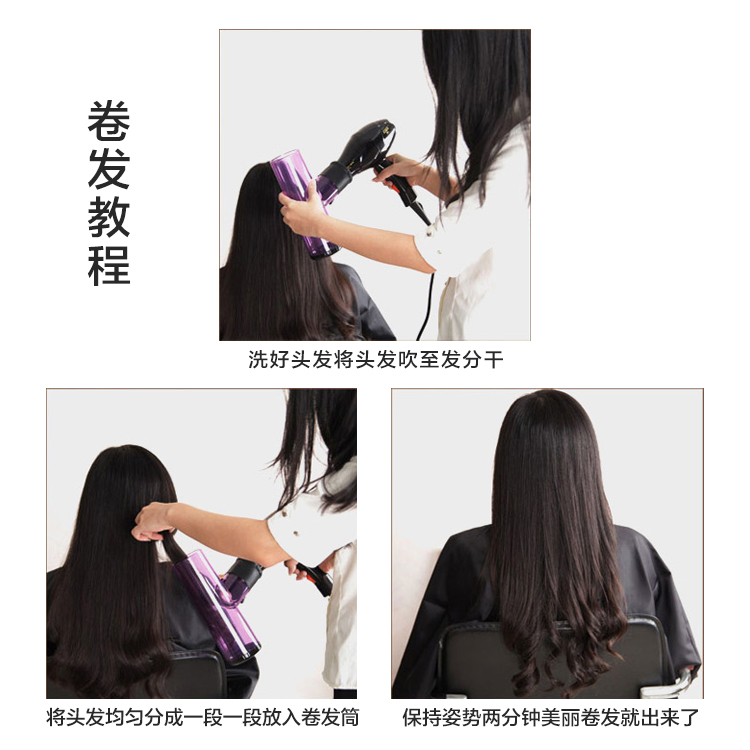 卷发教程

洗好头发将头发吹至发分干

将头发均匀分成一段一段放入卷发筒

保持姿势两分钟美丽卷发就出来了