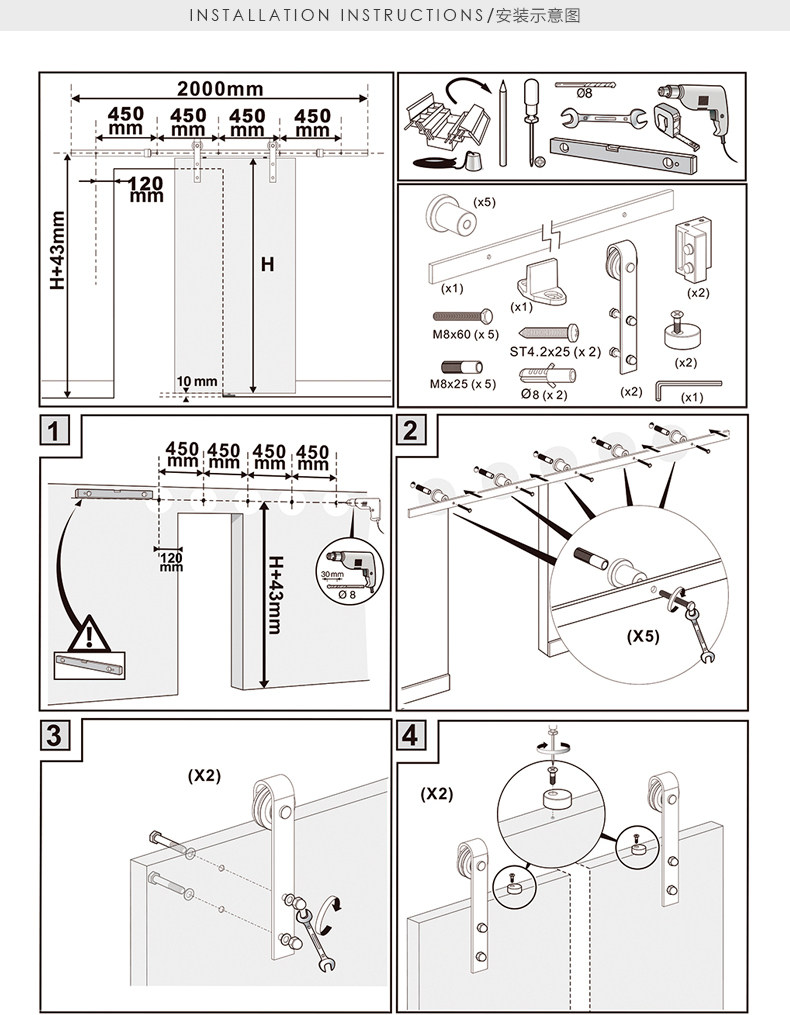 INSTALLATION INSTRUCTIONS/安装示意图

2000mm

450 mm 450 mm 450 mm 450 mm

120 mm

H+43mm

H

10 mm

Ø8

(x5)

(x1)

(x1)

(x2)

M8x60 (x 5)

ST4.2x25 (x 2)

(x2)

M8x25 (x 5)

Ø8 (x 2)

(x2)

(x1)

1

450 mm 450 mm 450 mm 450 mm

120 mm

H+43mm

30 mm

Ø 8

2

(X5)

3

(X2)

4

(X2)