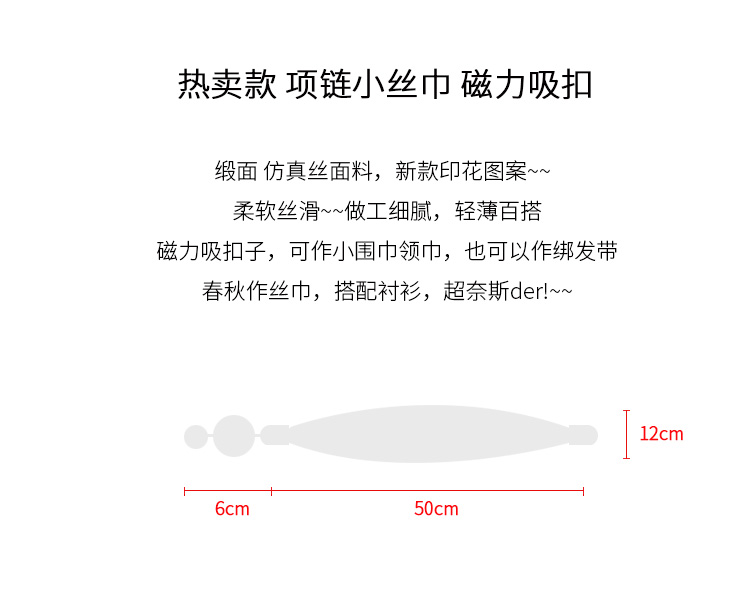 热卖款 项链小丝巾 磁力吸扣

缎面 仿真丝面料，新款印花图案~~

柔软丝滑~~做工细腻，轻薄百搭

磁力吸扣子，可作小围巾领巾，也可以作绑发带

春秋作丝巾，搭配衬衫，超奈斯der!~~

12cm

6cm

50cm