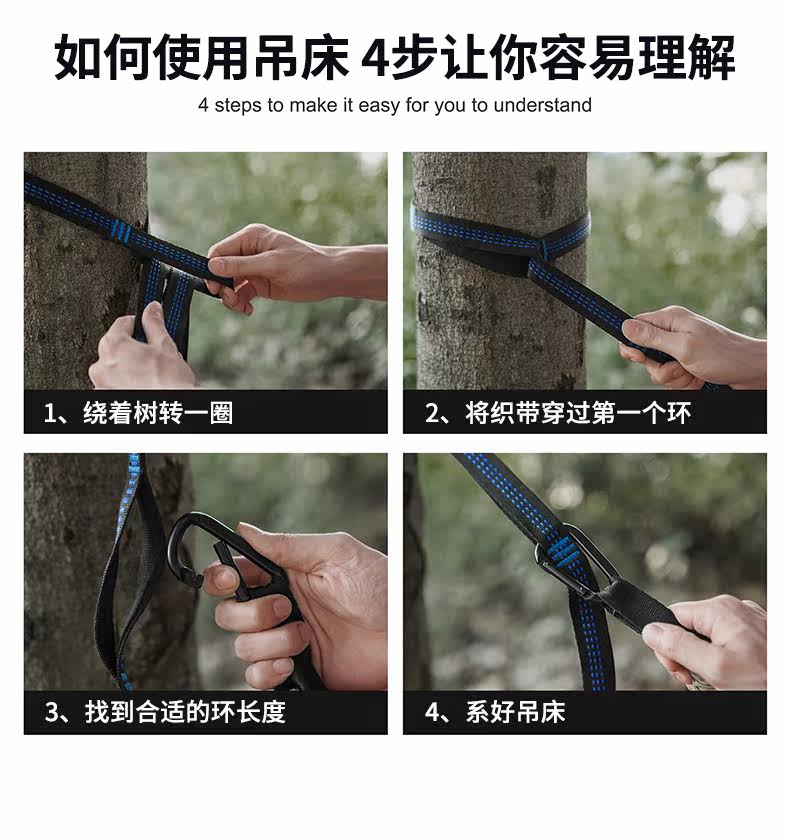 如何使用吊床 4步让你容易理解

4 steps to make it easy for you to understand

1、绕着树转一圈

2、将织带穿过第一个环

3、找到合适的环长度

4、系好吊床