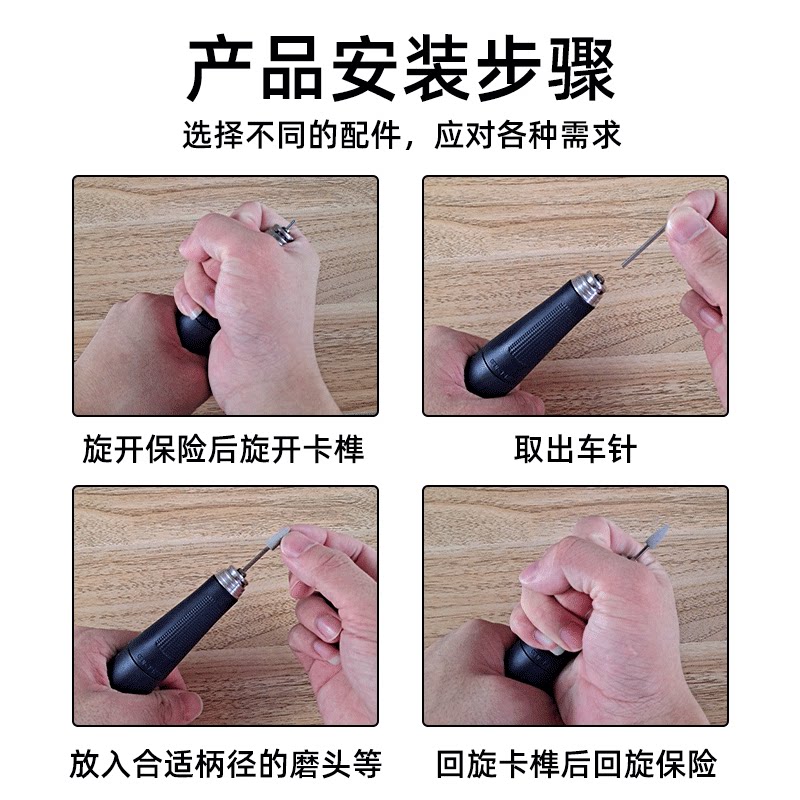 产品安装步骤

选择不同的配件，应对各种需求

旋开保险后旋开卡榫

取出车针

放入合适柄径的磨头等

回旋卡榫后回旋保险