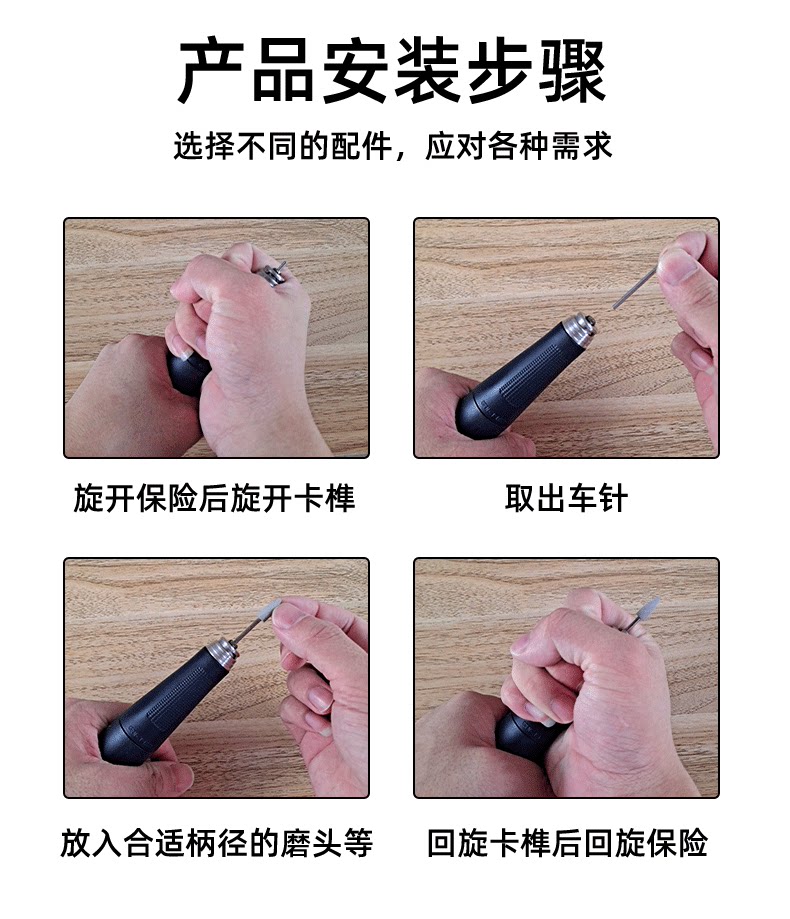 产品安装步骤

选择不同的配件，应对各种需求

旋开保险后旋开卡榫

取出车针

放入合适柄径的磨头等

回旋卡榫后回旋保险