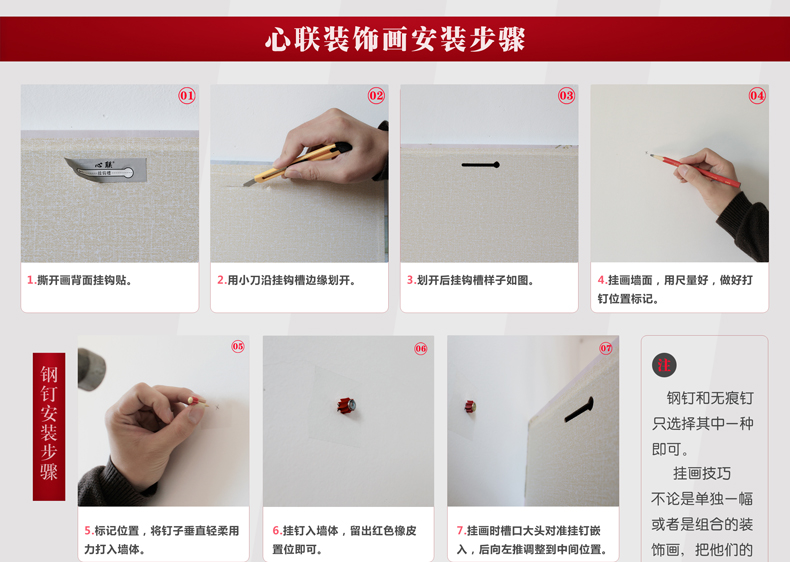 心联装饰画安装步骤

01
心联
挂钩槽
1.撕开画背面挂钩贴。

02
2.用小刀沿挂钩槽边缘划开。

03
3.划开后挂钩槽样子如图。

04
4.挂画墙面，用尺量好，做好打钉位置标记。

钢钉安装步骤

05
5.标记位置，将钉子垂直轻柔用力打入墙体。

06
6.挂钉入墙体，留出红色橡皮置位即可。

07
7.挂画时槽口大头对准挂钉嵌入，后向左推调整到中间位置。

注
钢钉和无痕钉只选择其中一种即可。
挂画技巧
不论是单独一幅或者是组合的装饰画，把他们的