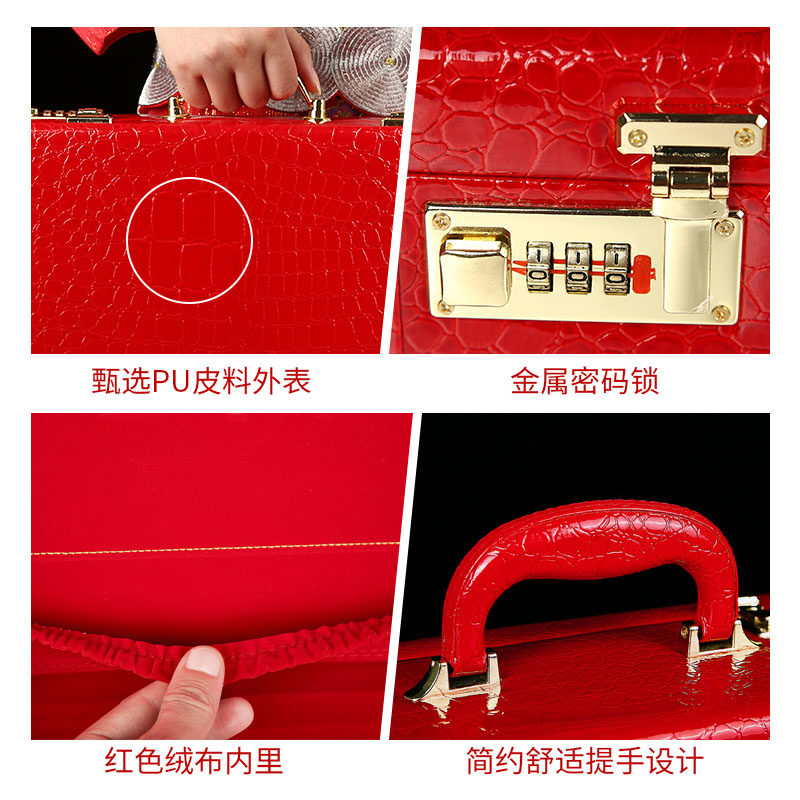 甄选PU皮料外表

金属密码锁

红色绒布内里

简约舒适提手设计