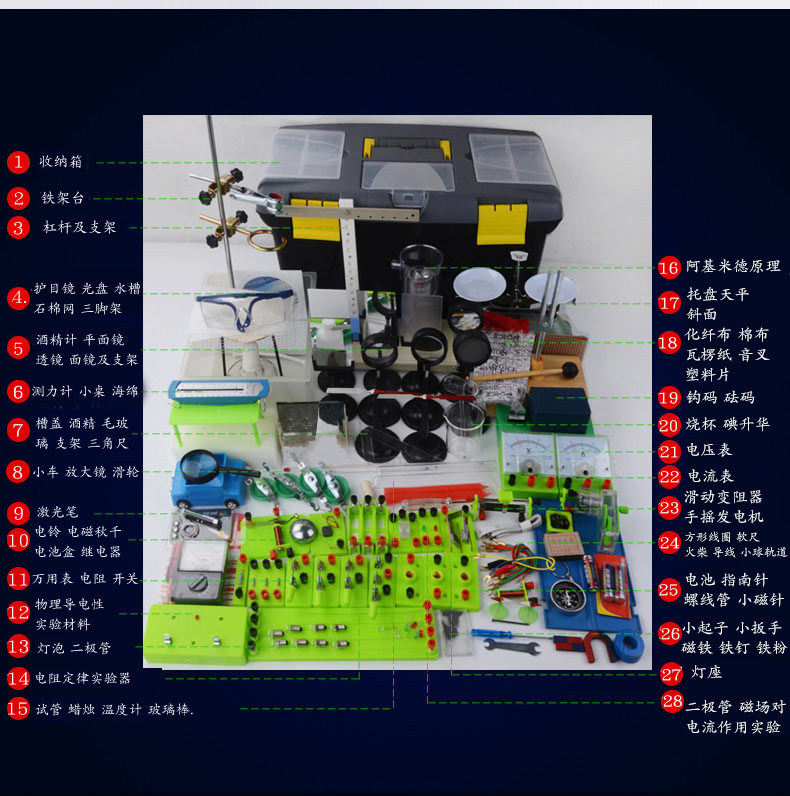 1 收纳箱
2 铁架台
3 杠杆及支架
4. 护目镜 光盘 水槽 石棉网 三脚架
5 酒精计 平面镜 透镜 面镜及支架
6 测力计 小桌 海绵
7 槽盖 酒精 毛玻璃 支架 三角尺
8 小车 放大镜 滑轮
9 激光笔
10 电铃 电磁秋千 电池盒 继电器
11 万用表 电阻 开关
12 物理导电性 实验材料
13 灯泡 二极管
14 电阻定律实验器
15 试管 蜡烛 温度计 玻璃棒.

16 阿基米德原理
17 托盘天平 斜面
18 化纤布 棉布 瓦楞纸 音叉 塑料片
19 钩码 砝码
20 烧杯 碘升华
21 电压表
22 电流表
23 滑动变阻器 手摇发电机
24 方形线圈 软尺 火柴 导线 小球轨道
25 电池 指南针 螺线管 小磁针
26 小起子 小扳手 磁铁 铁钉 铁粉
27 灯座
28 二极管 磁场对电流作用实验