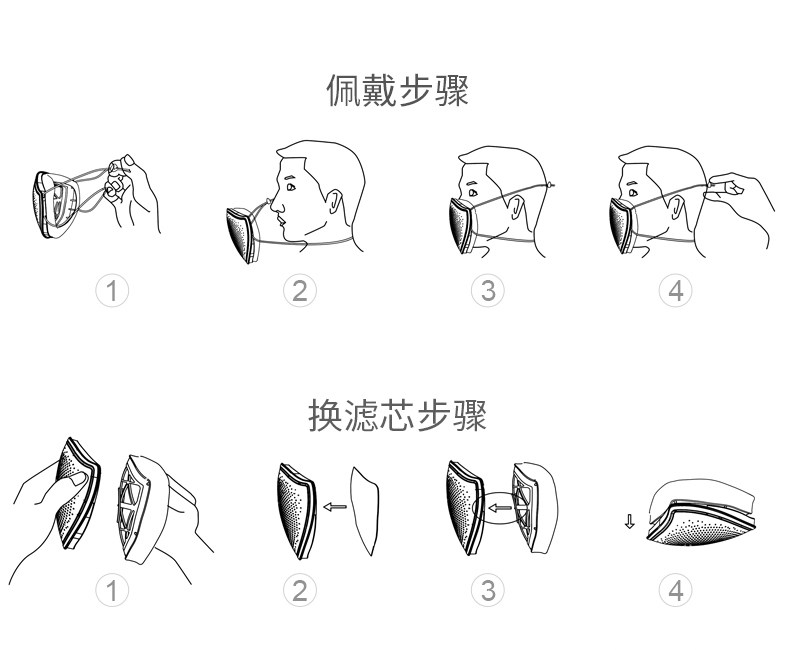 佩戴步骤

1

2

3

4

换滤芯步骤

1

2

3

4