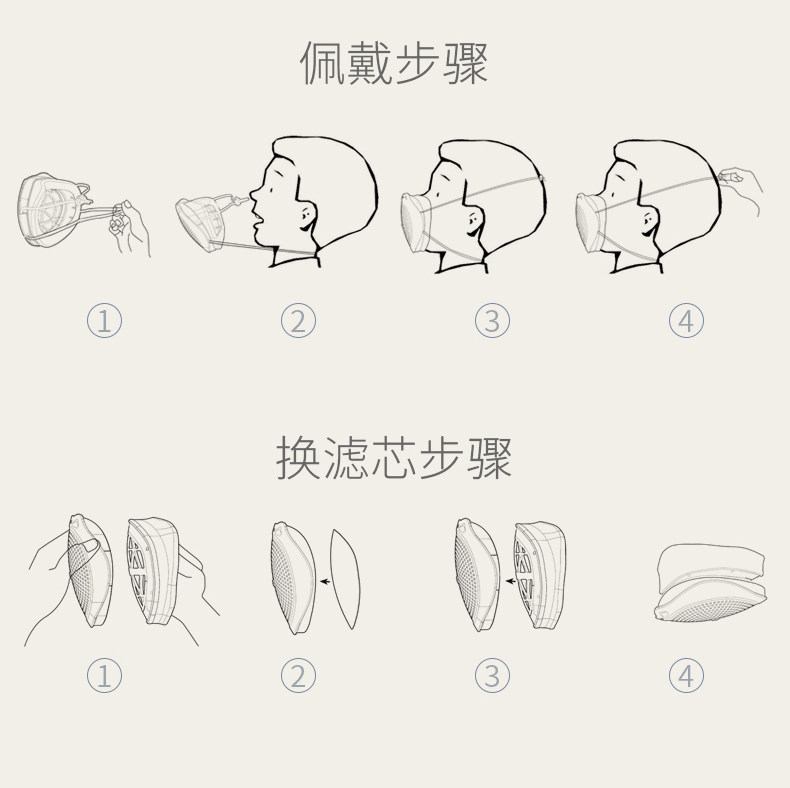 佩戴步骤

①

②

③

④

换滤芯步骤

①

②

③

④