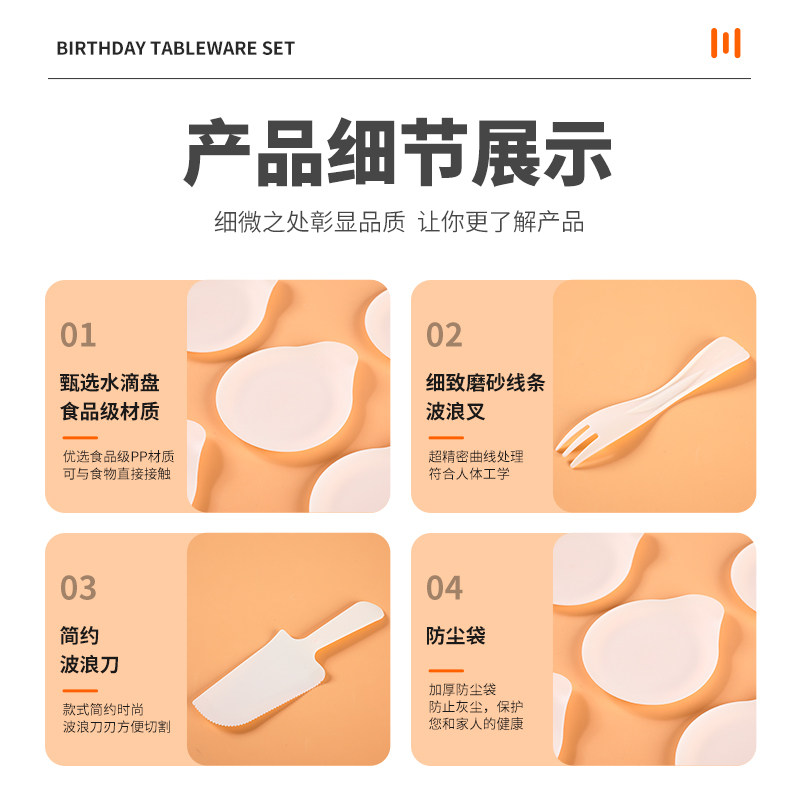 BIRTHDAY TABLEWARE SET

产品细节展示

细微之处彰显品质 让你更了解产品

01

甄选水滴盘
食品级材质

优选食品级PP材质
可与食物直接接触

02

细致磨砂线条
波浪叉

超精密曲线处理
符合人体工学

03

简约
波浪刀

款式简约时尚
波浪刀刃方便切割

04

防尘袋

加厚防尘袋
防止灰尘，保护
您和家人的健康